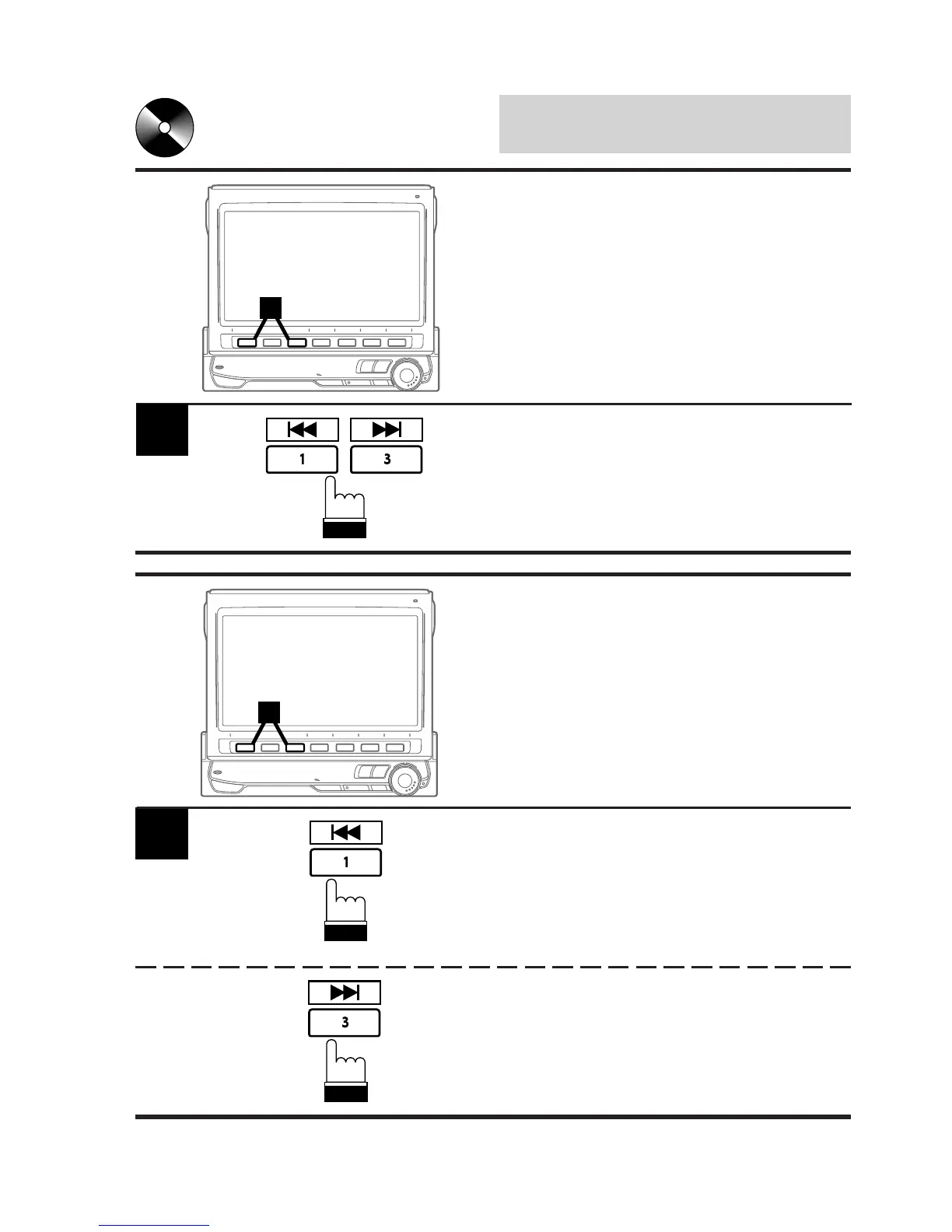 1

3

1

3