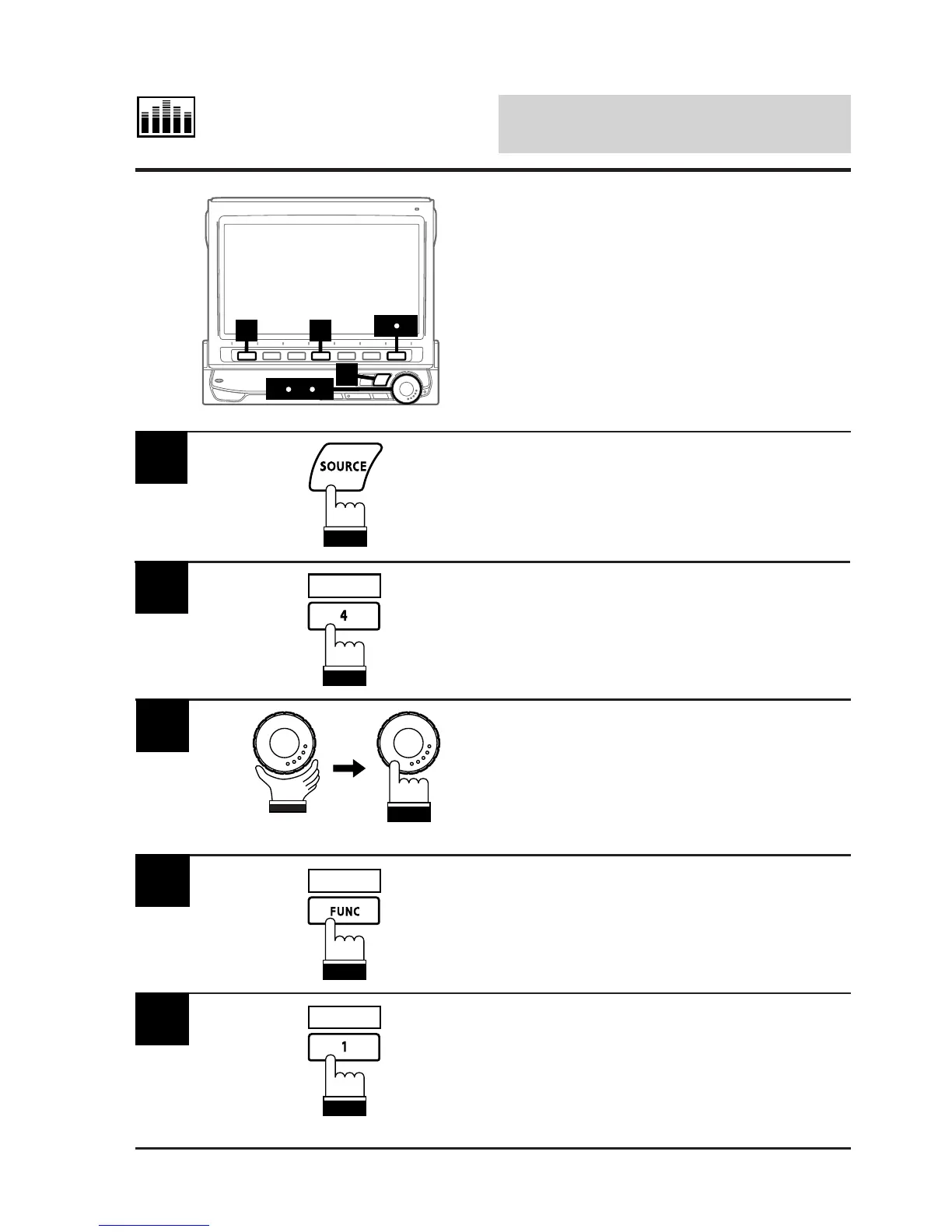 SOURCE

4

FUNC

1