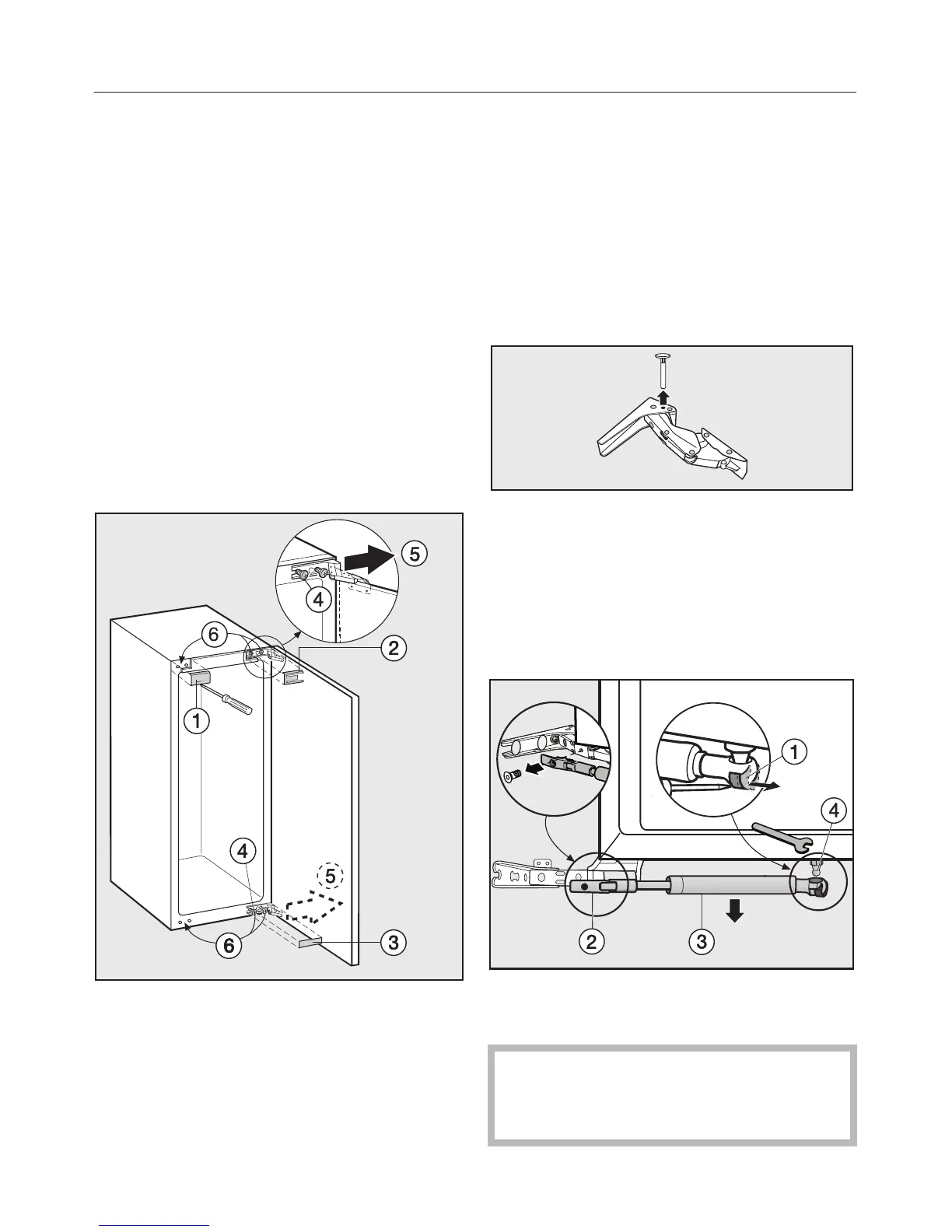 5

4

6

2

1

4

5

6

3

1

4

2

3