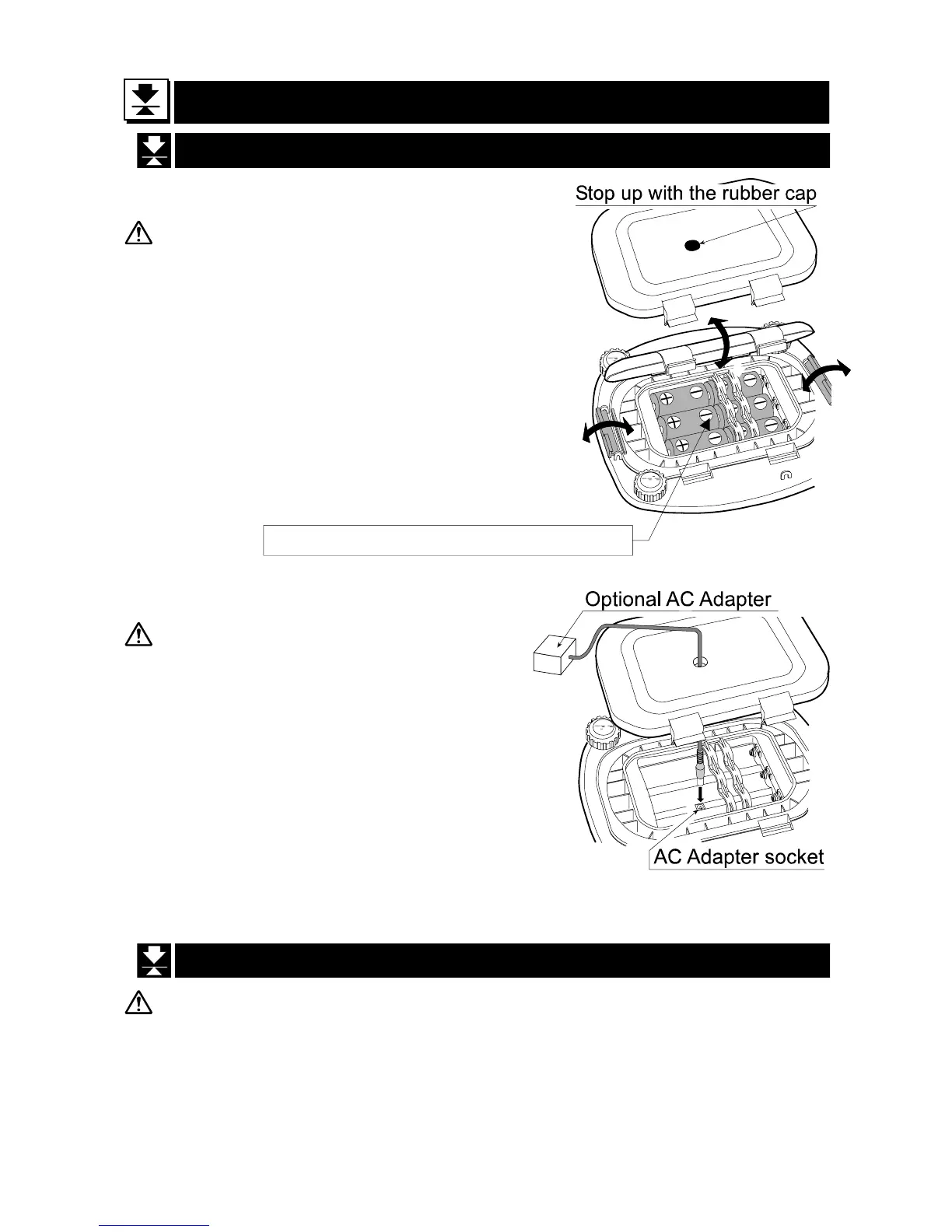 Stop up with the rubber cap

Optional AC Adapter

AC Adapter socket