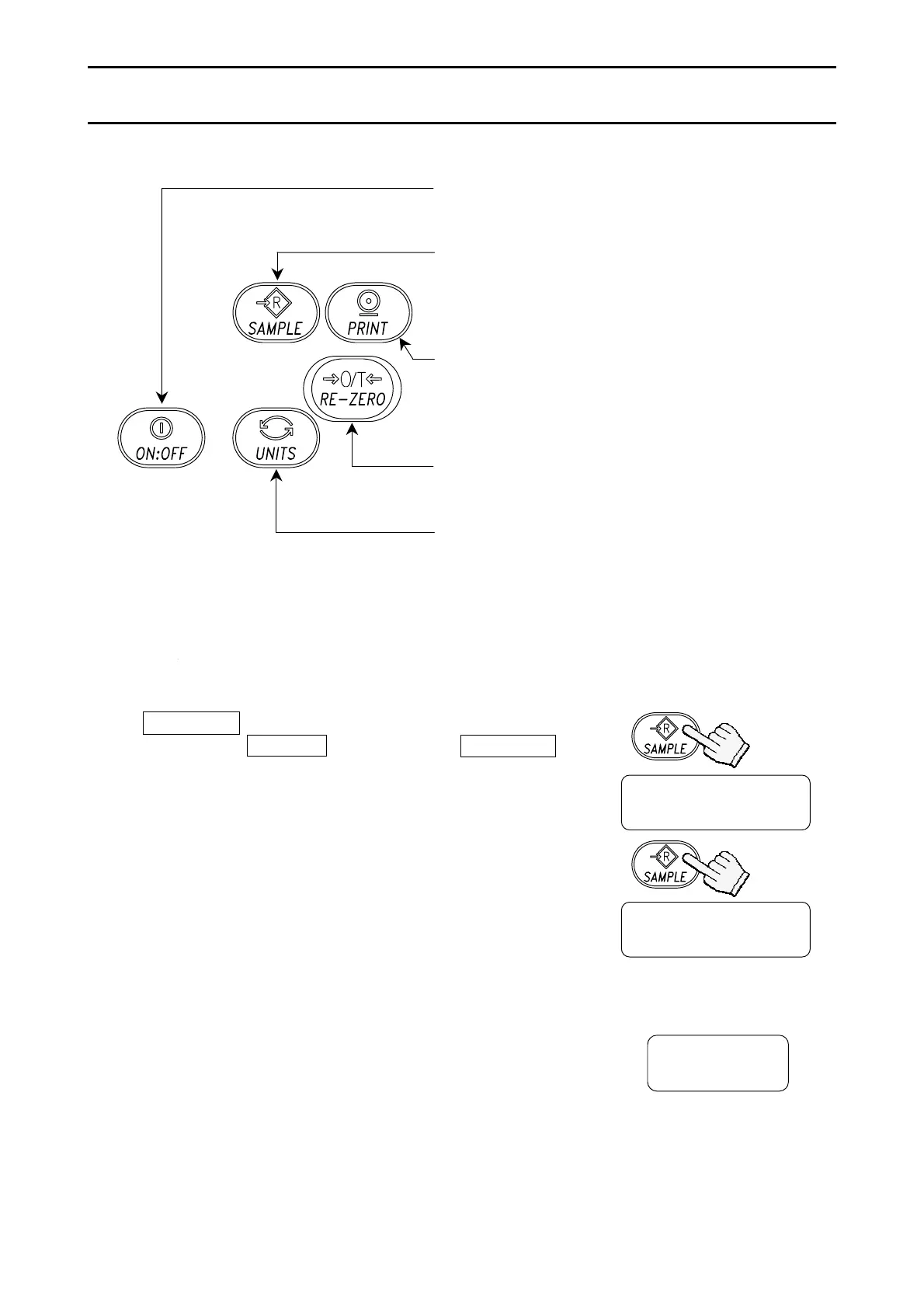 SAMPLE

PRINT

→0/T←
RE-ZERO

ON:OFF

UNITS

SAMPLE

SAMPLE