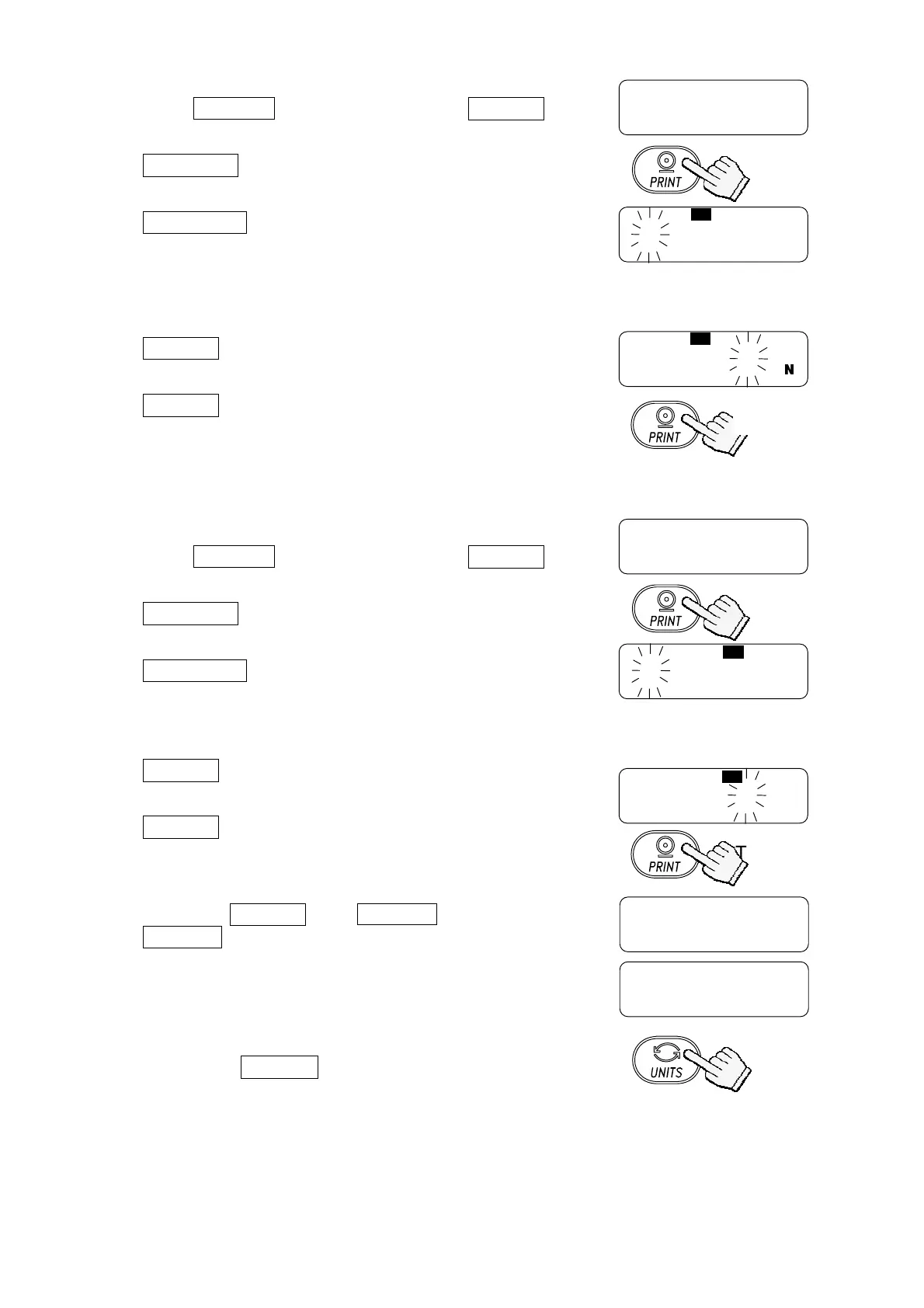 PRINT

N

PRINT

PRINT

PRINT

UNITS