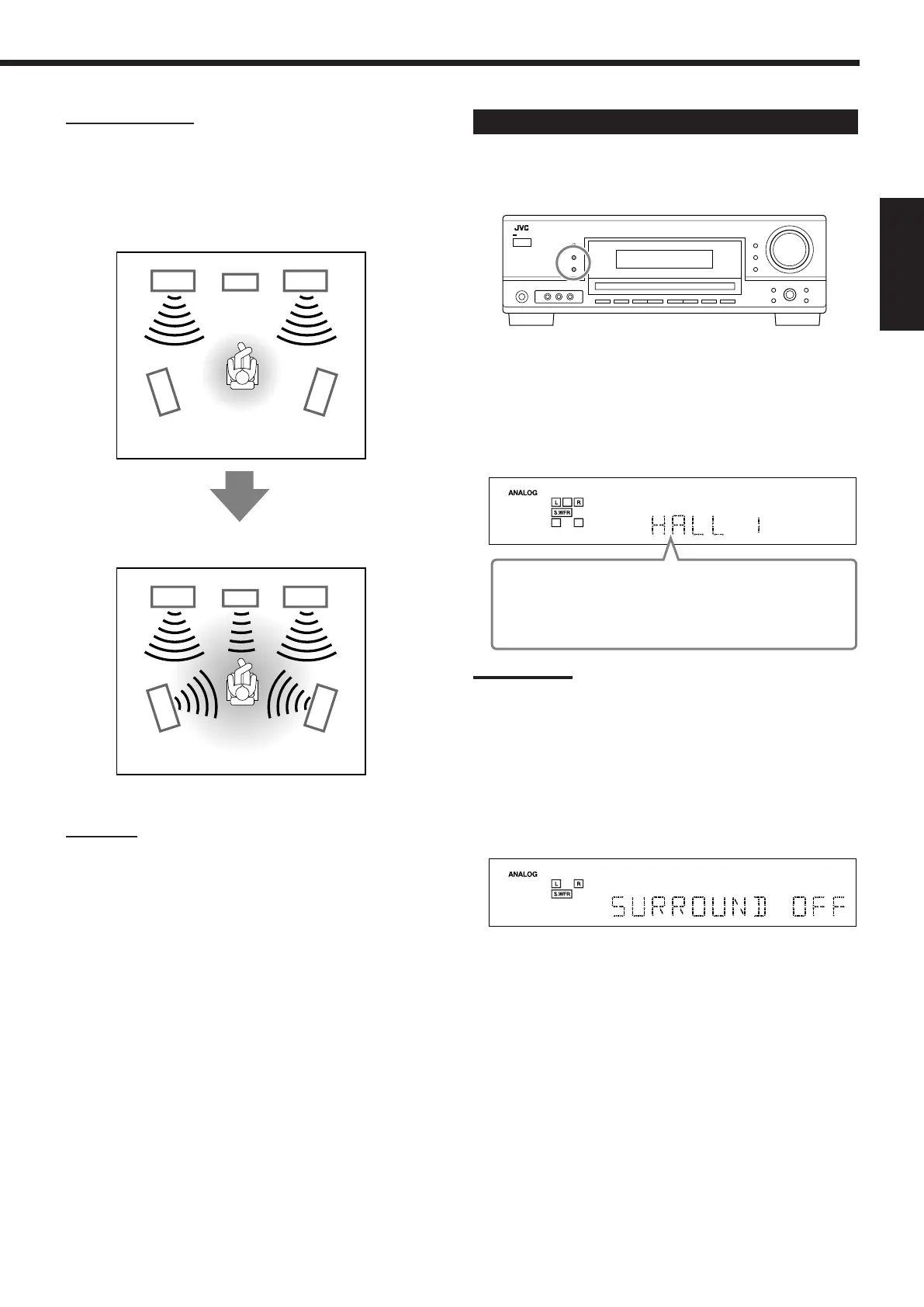 JVC

ANALOG
L
R
S.WFR
HALL 1

ANALOG
L
R
S.WFR
SURROUND OFF