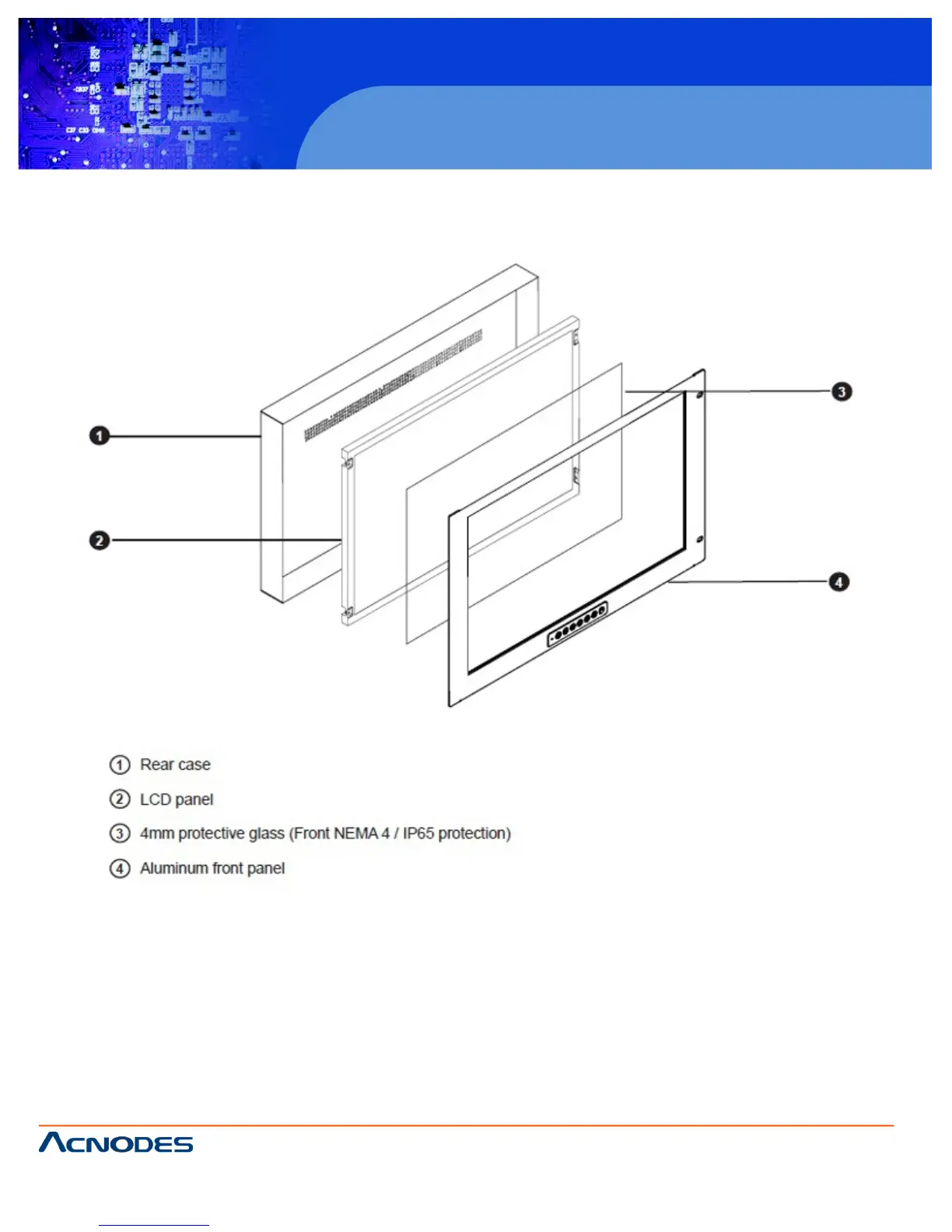 1

2

3

4

① Rear case

② LCD panel

③ 4mm protective glass (Front NEMA 4 / IP65 protection)

④ Aluminum front panel

ACNODES