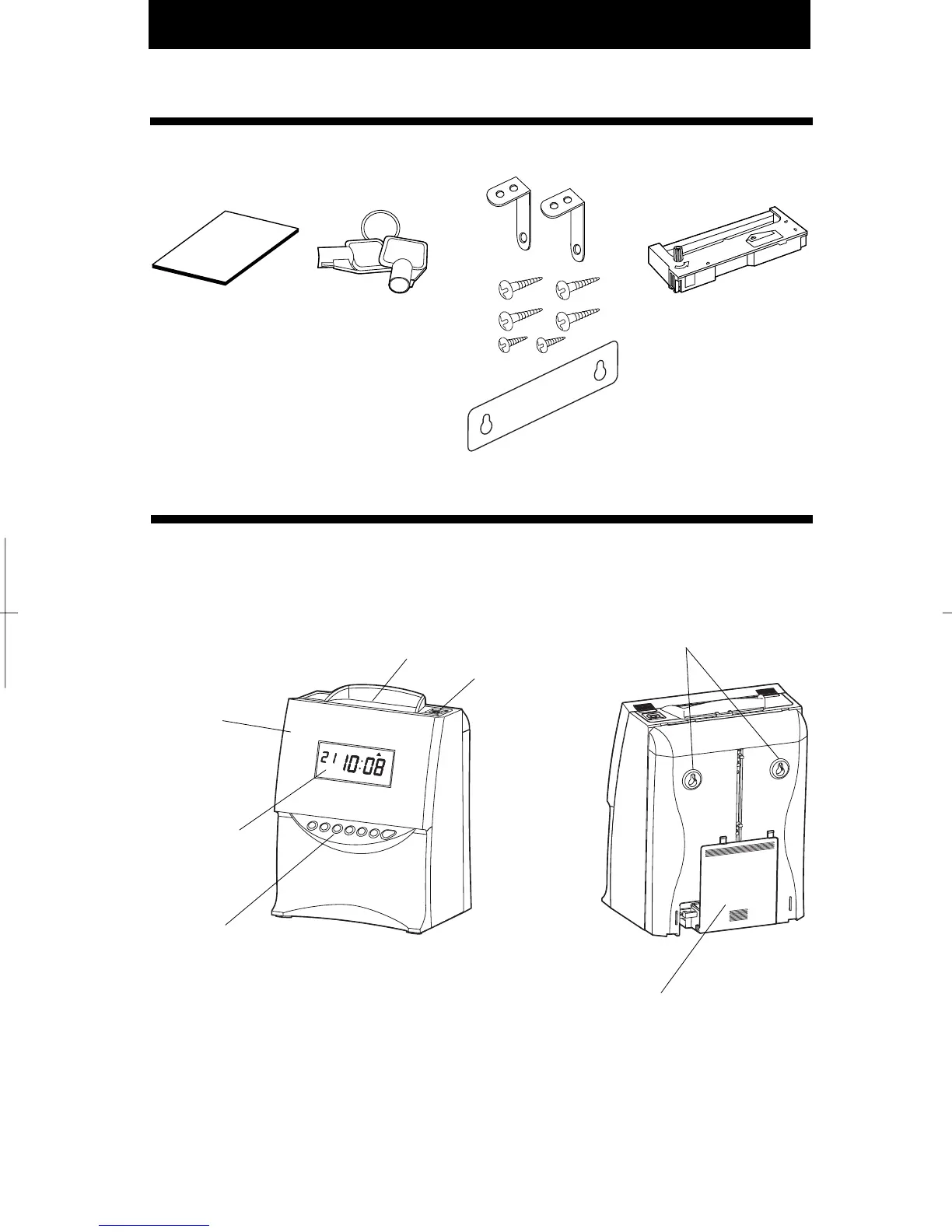 21 10:08