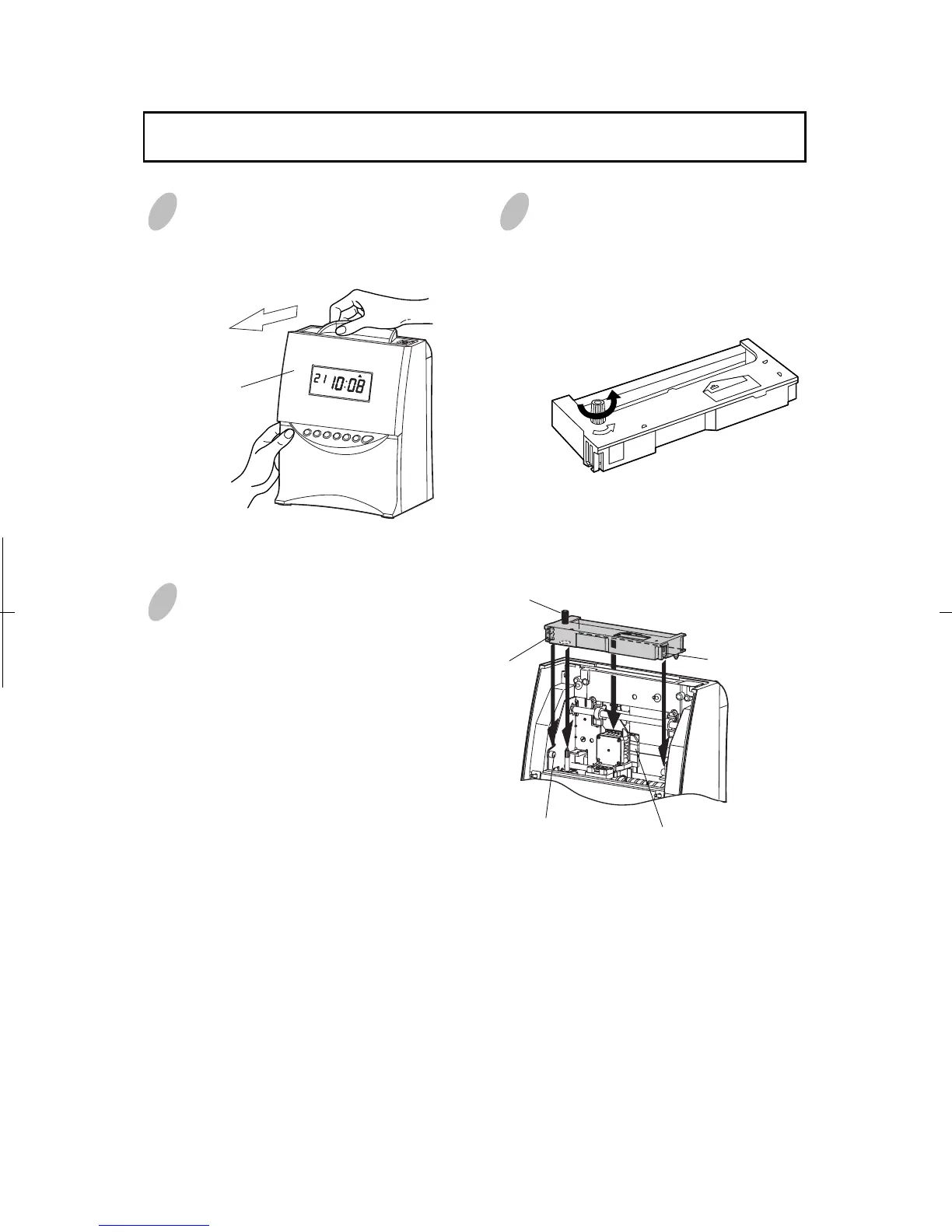 21 10:08