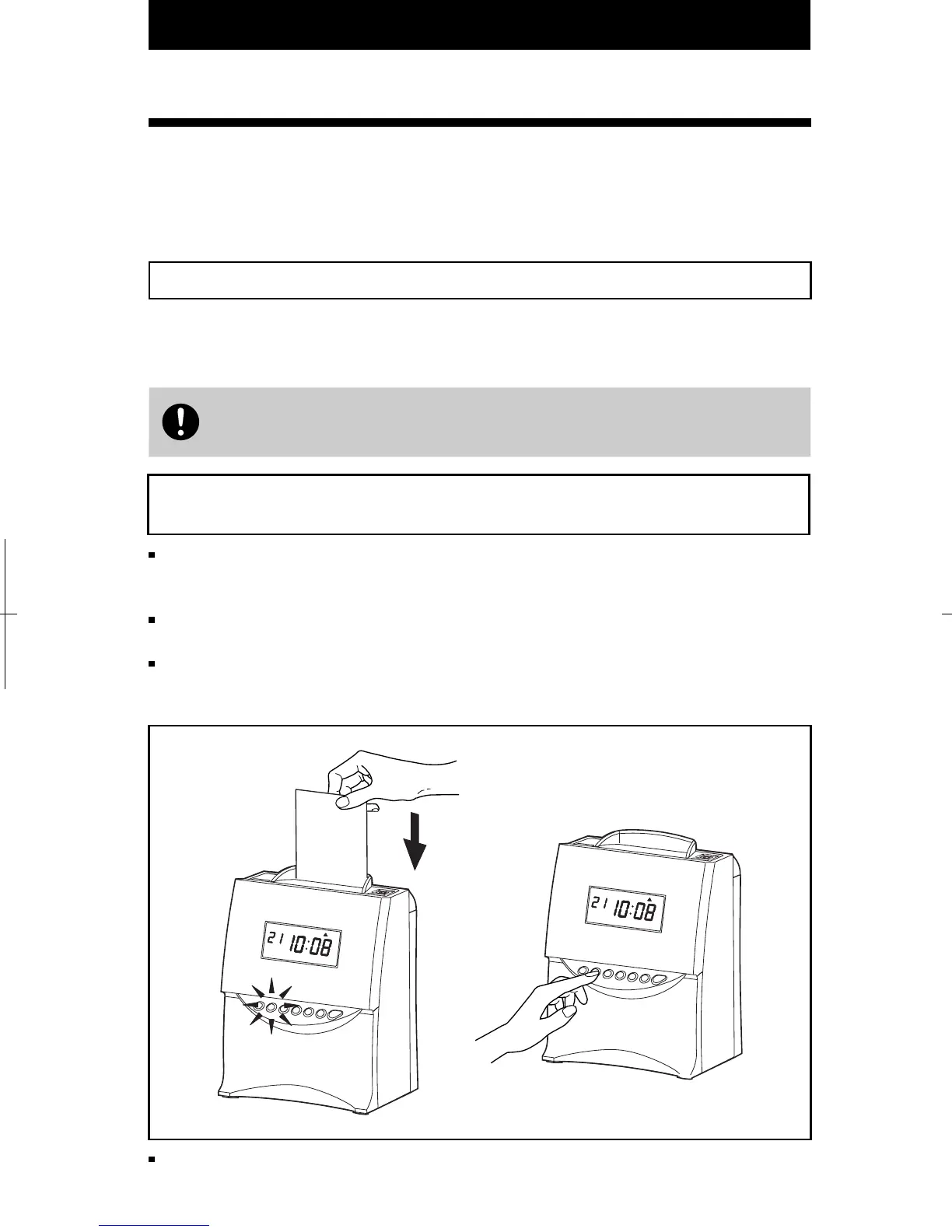 21 10:08

21 10:08