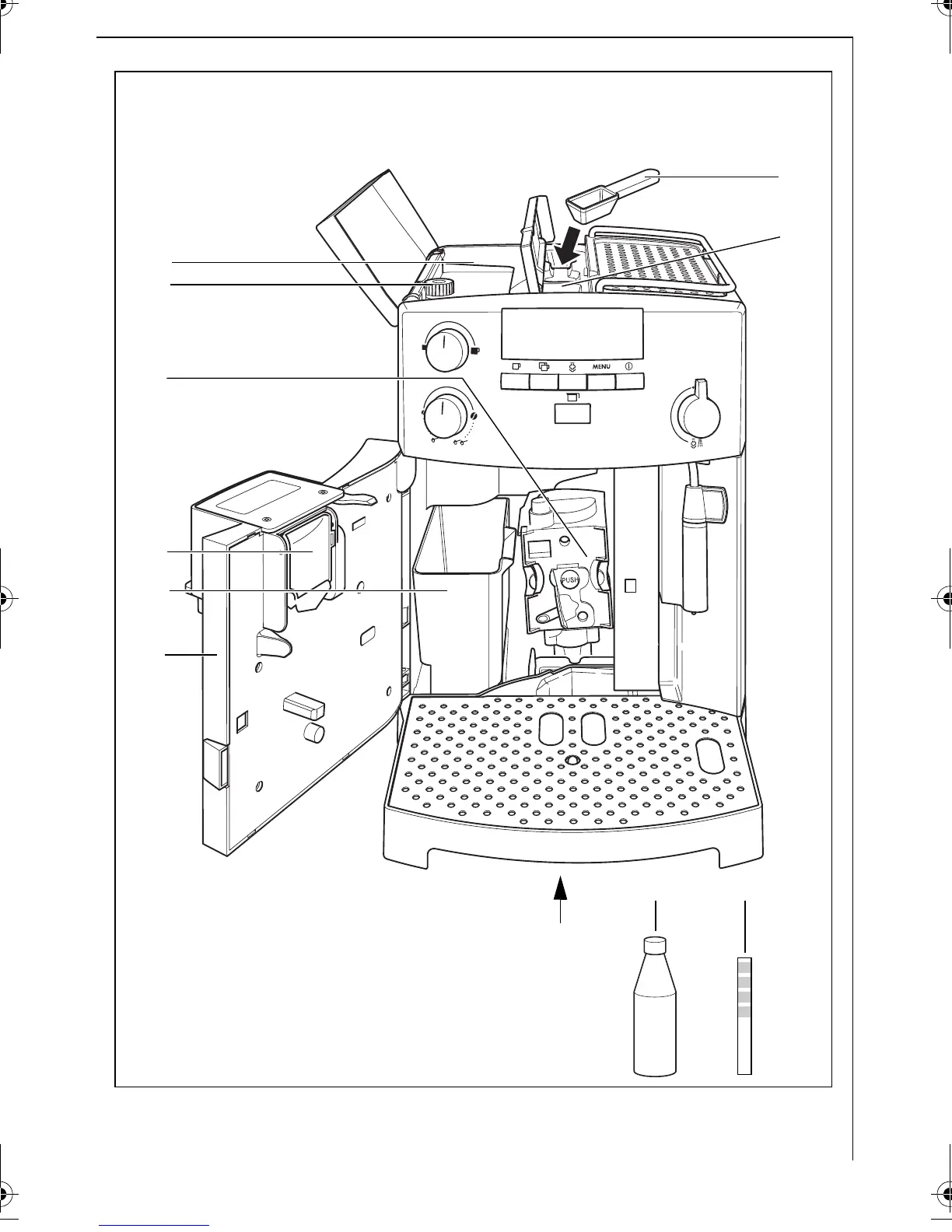 MENU

PUSH