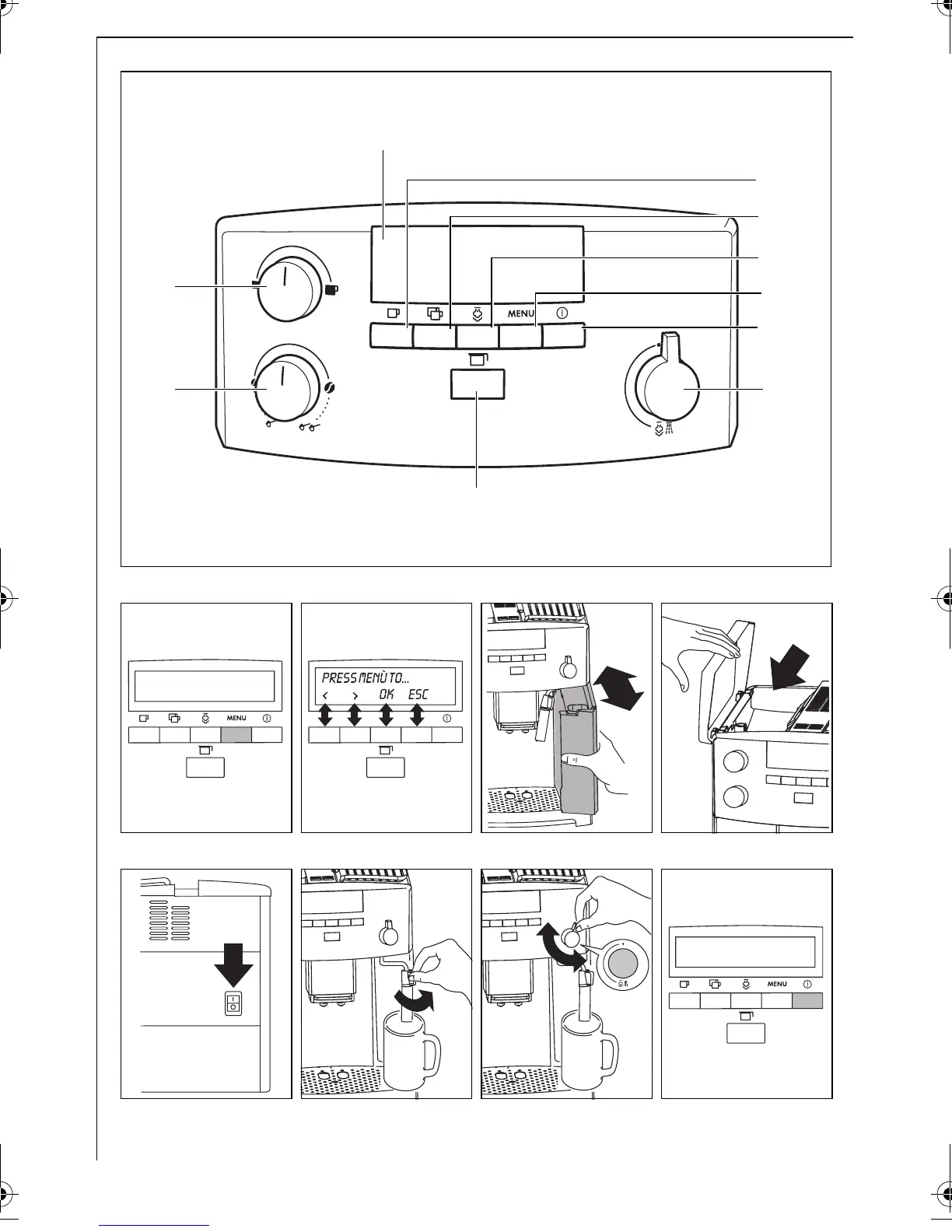 MENU

MENU

PRESS MENÙ TO...
< > OK ESC

MENU