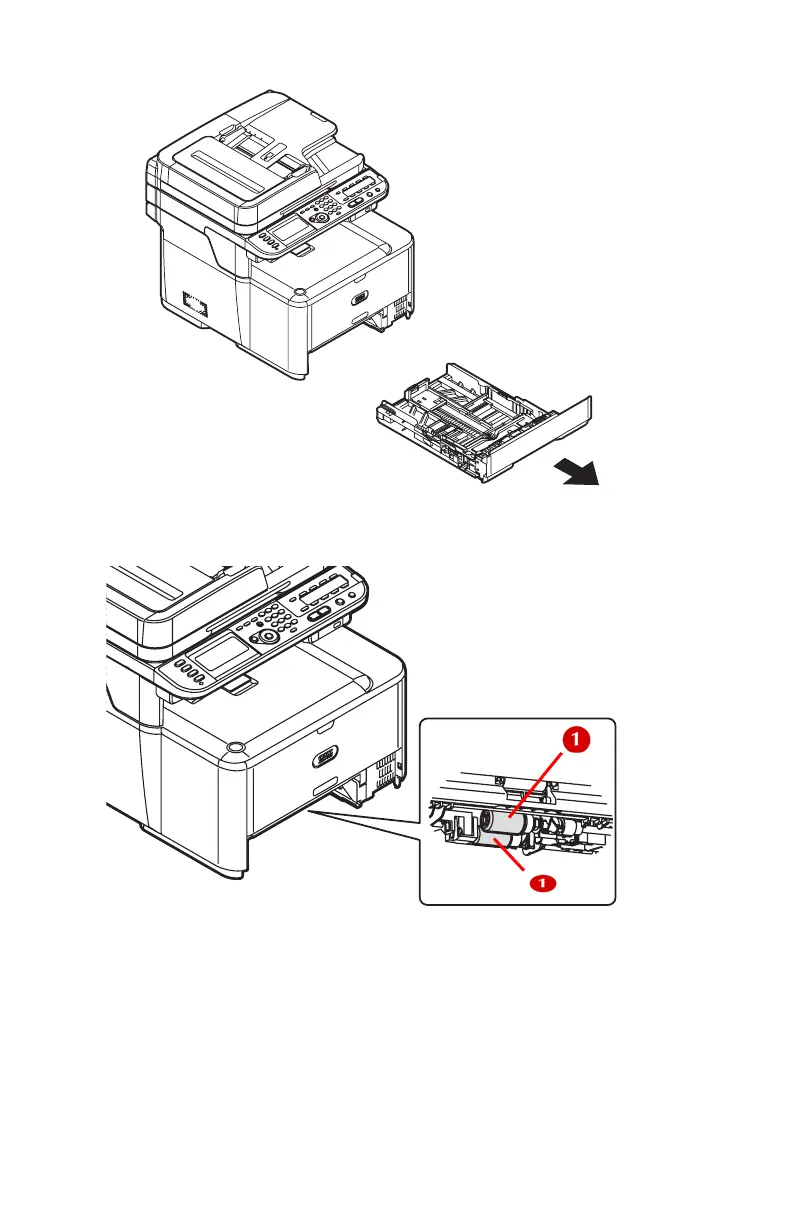 1

1