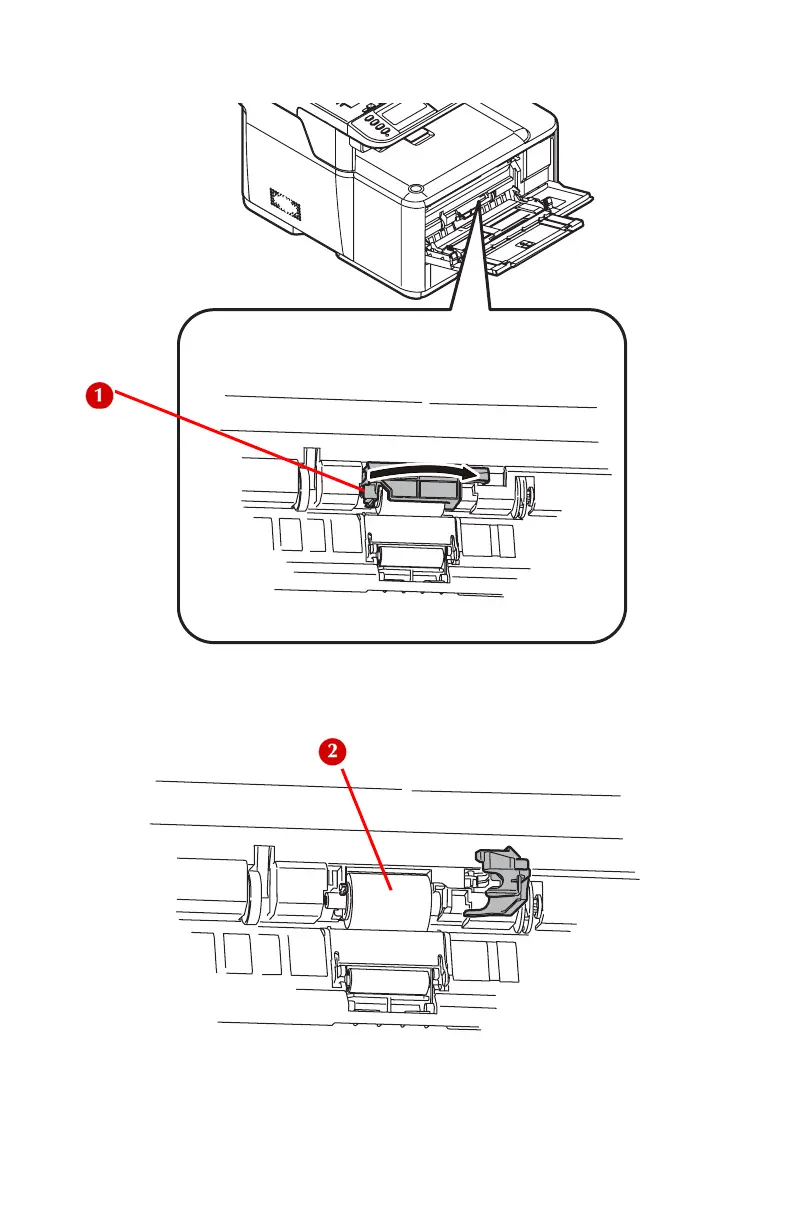 1

2