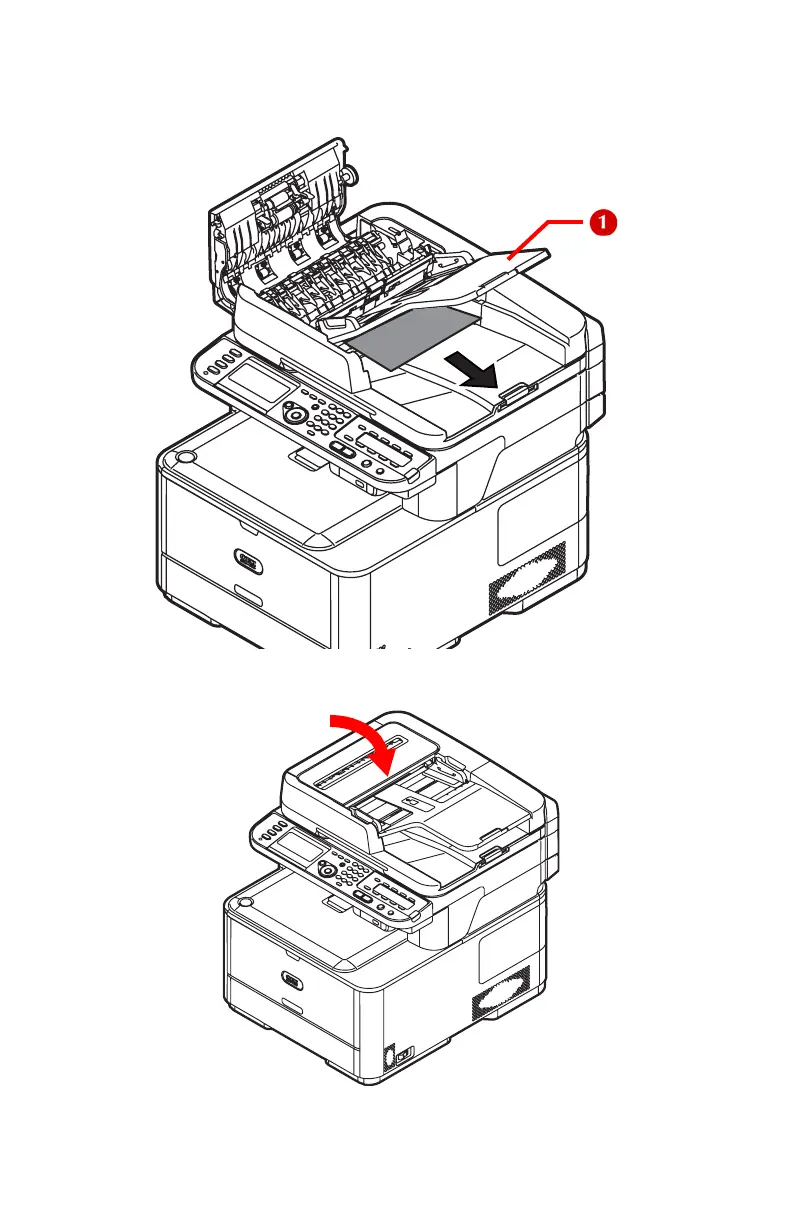 1