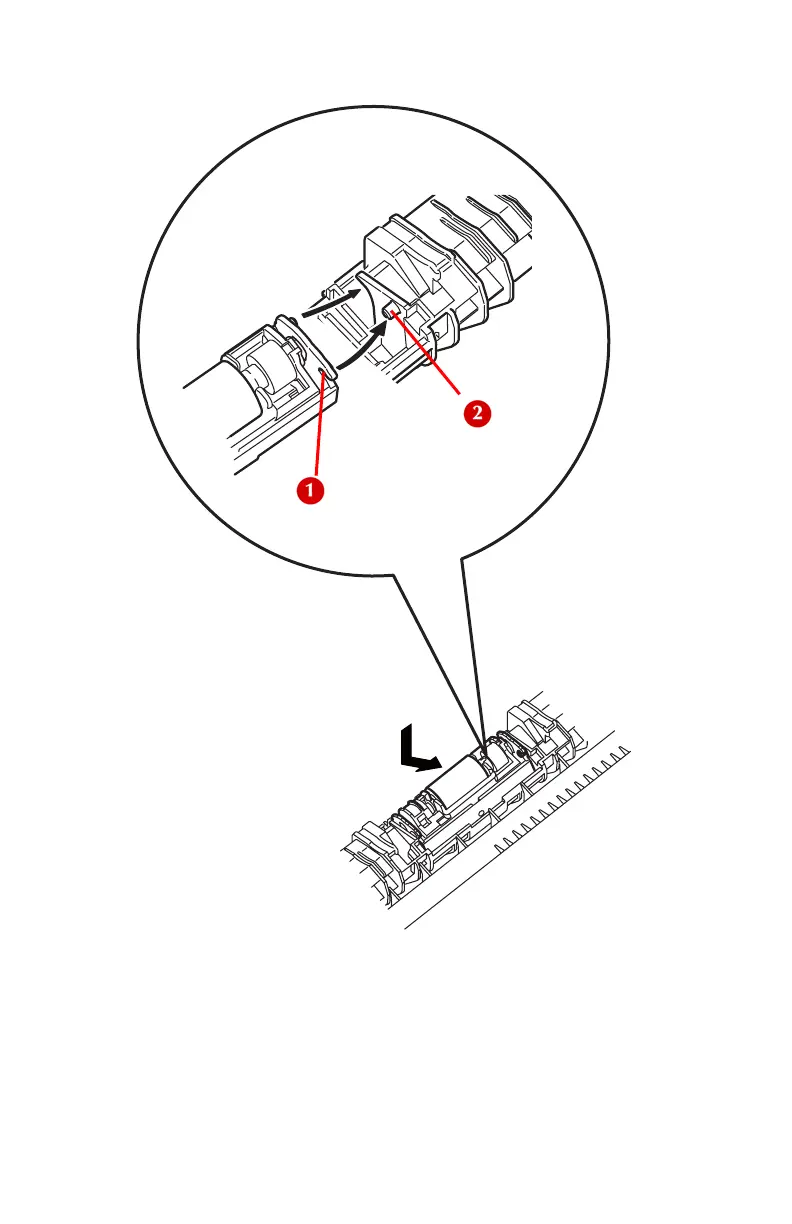 2

1