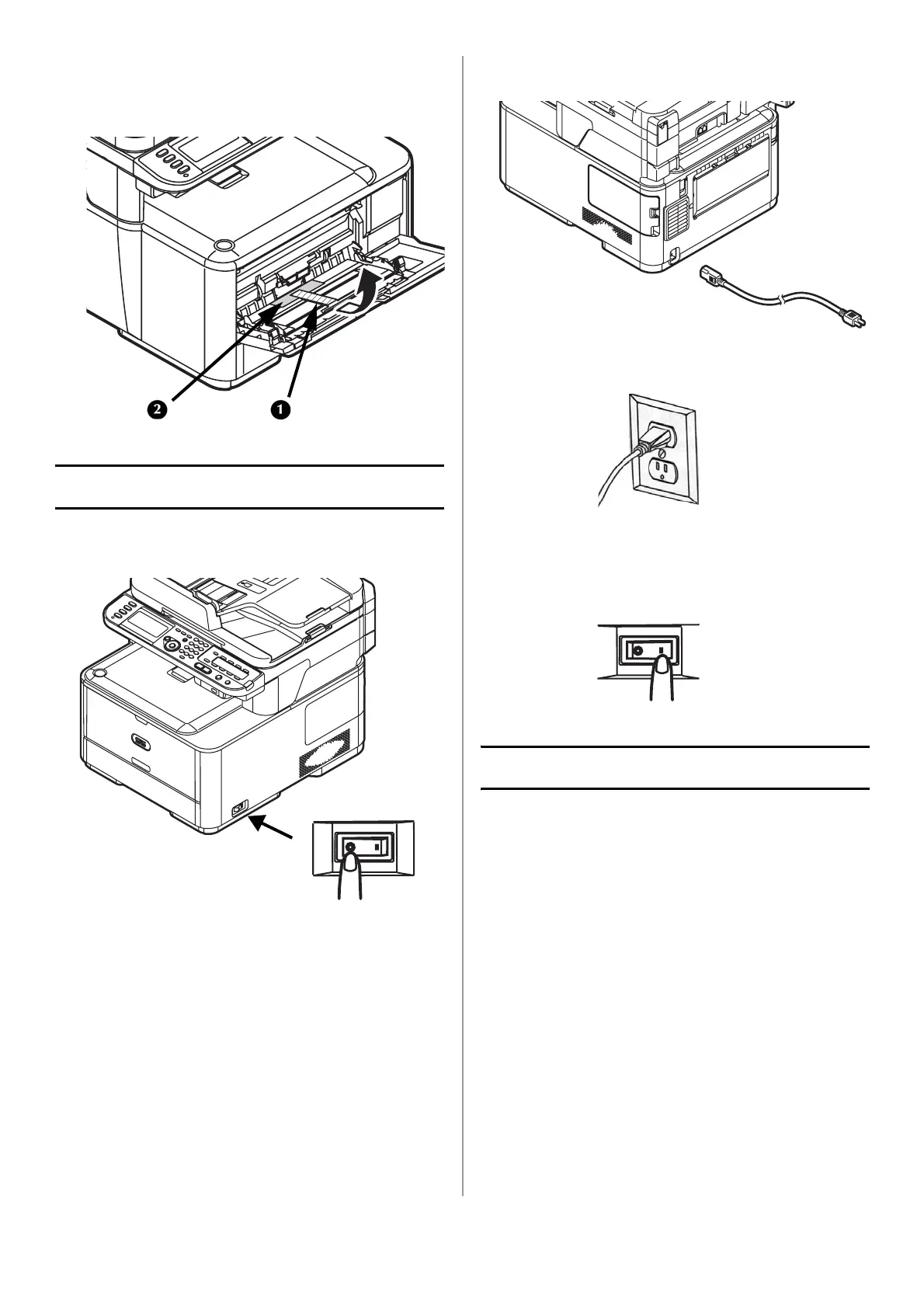 2 1