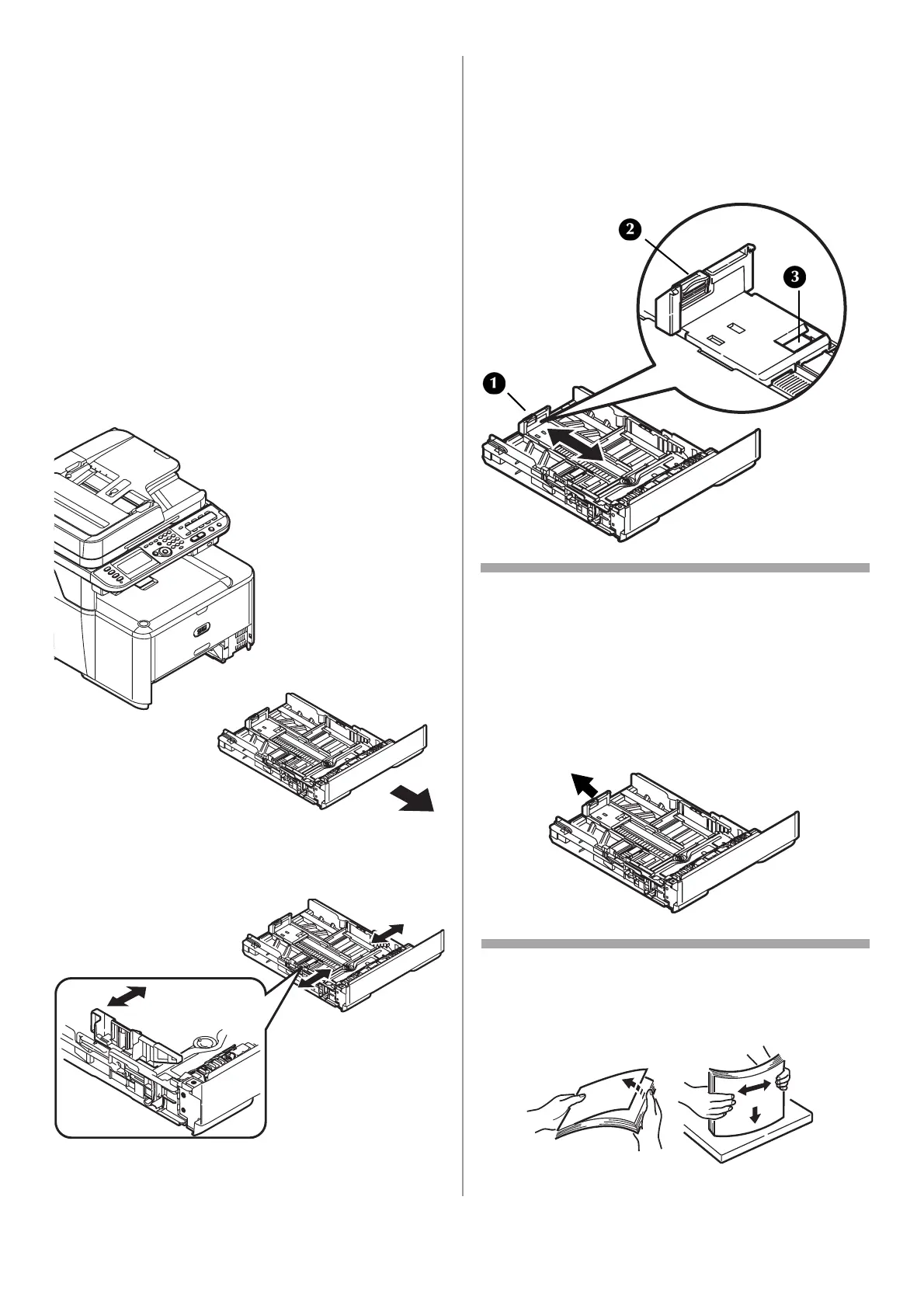 2

3

1