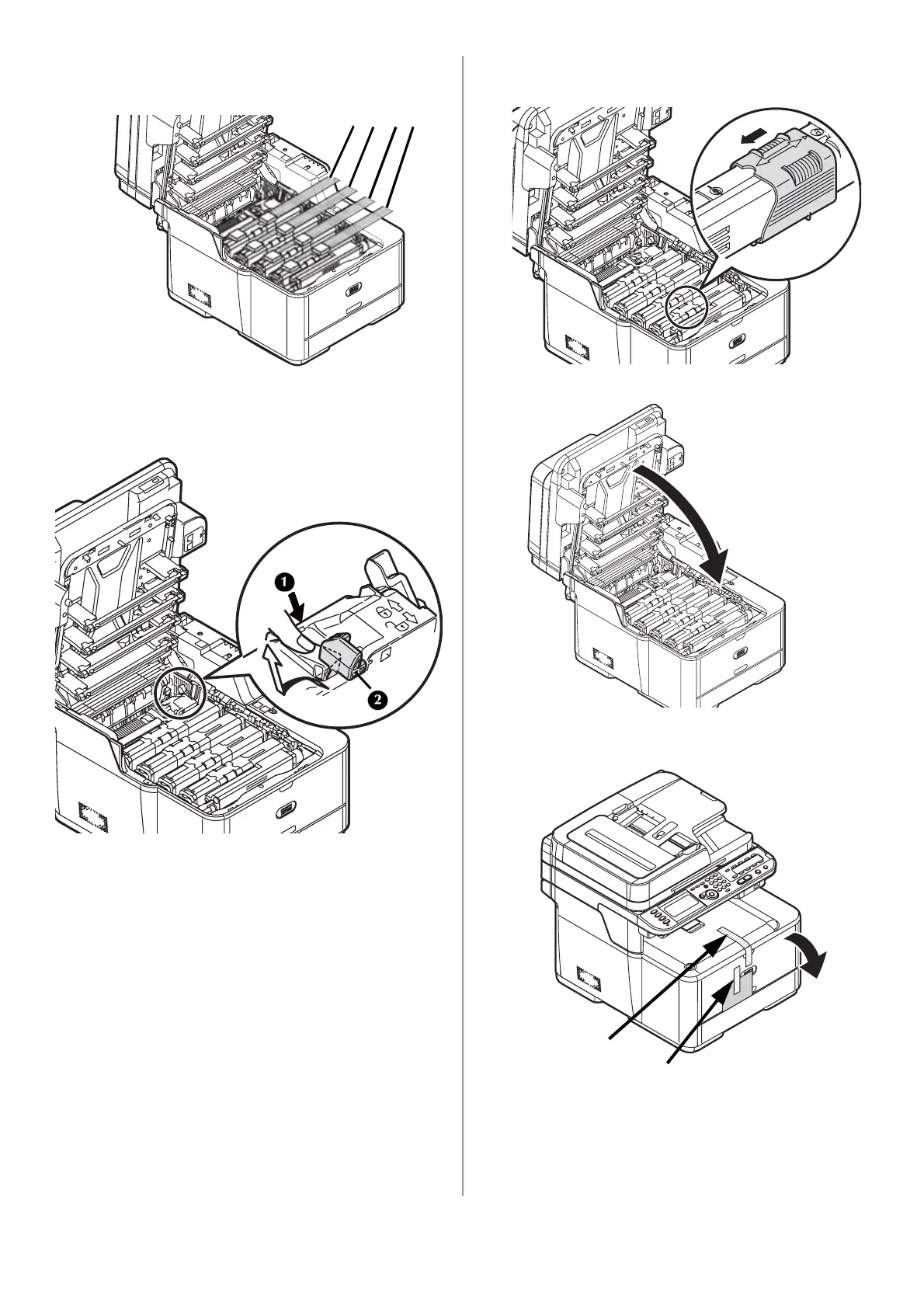 1

2