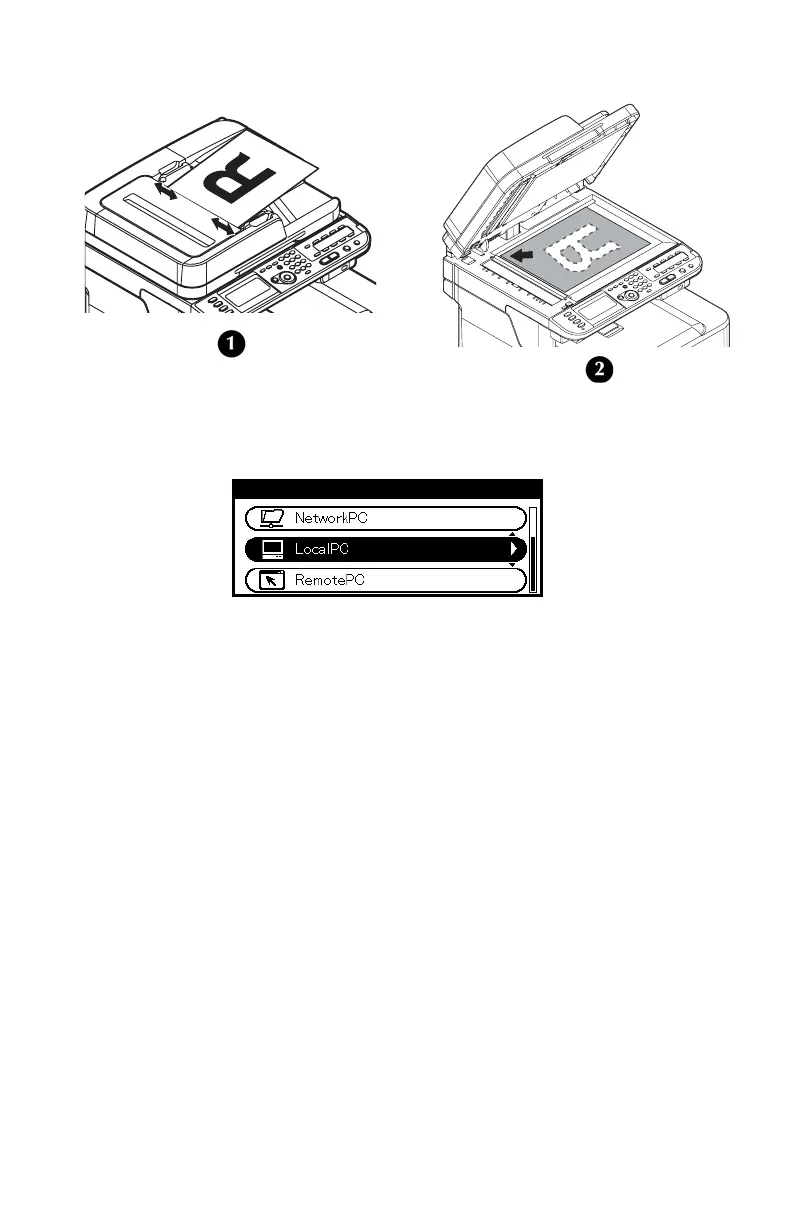 R

1

2

NetworkPC
LocalPC
RemotePC