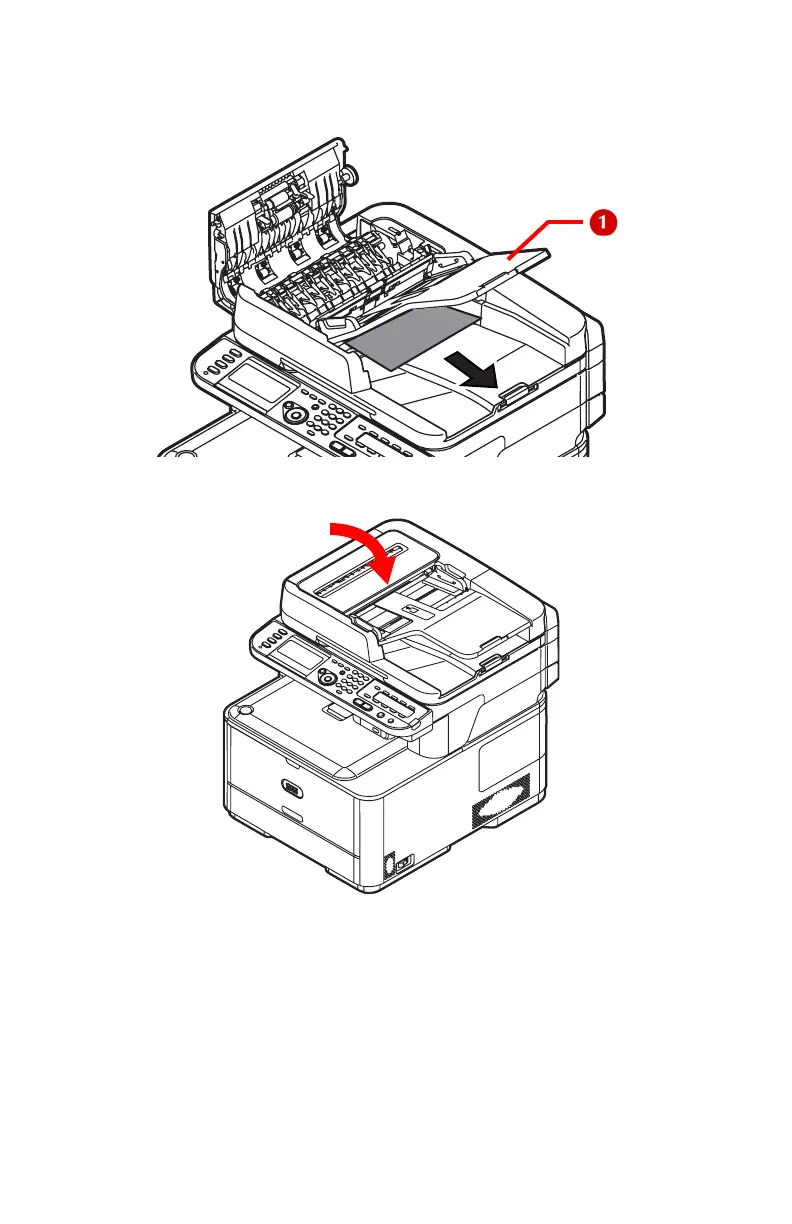 1