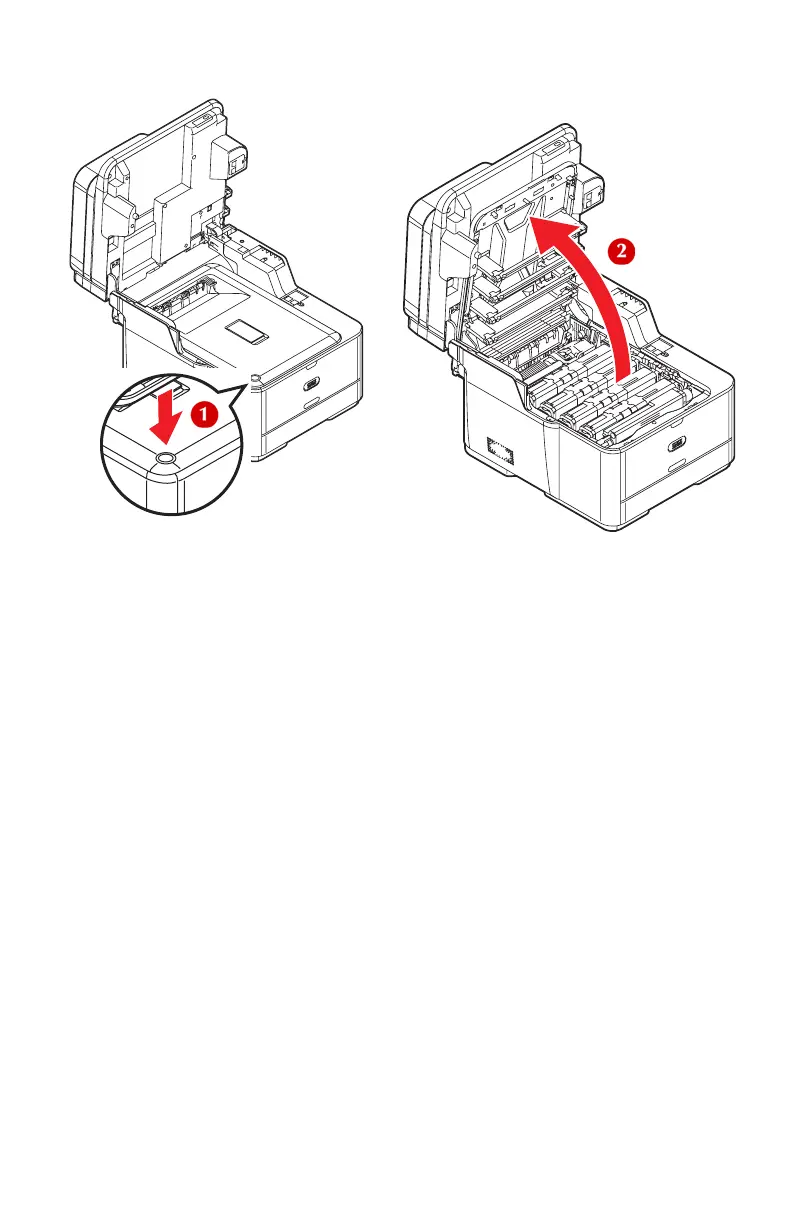 1

2