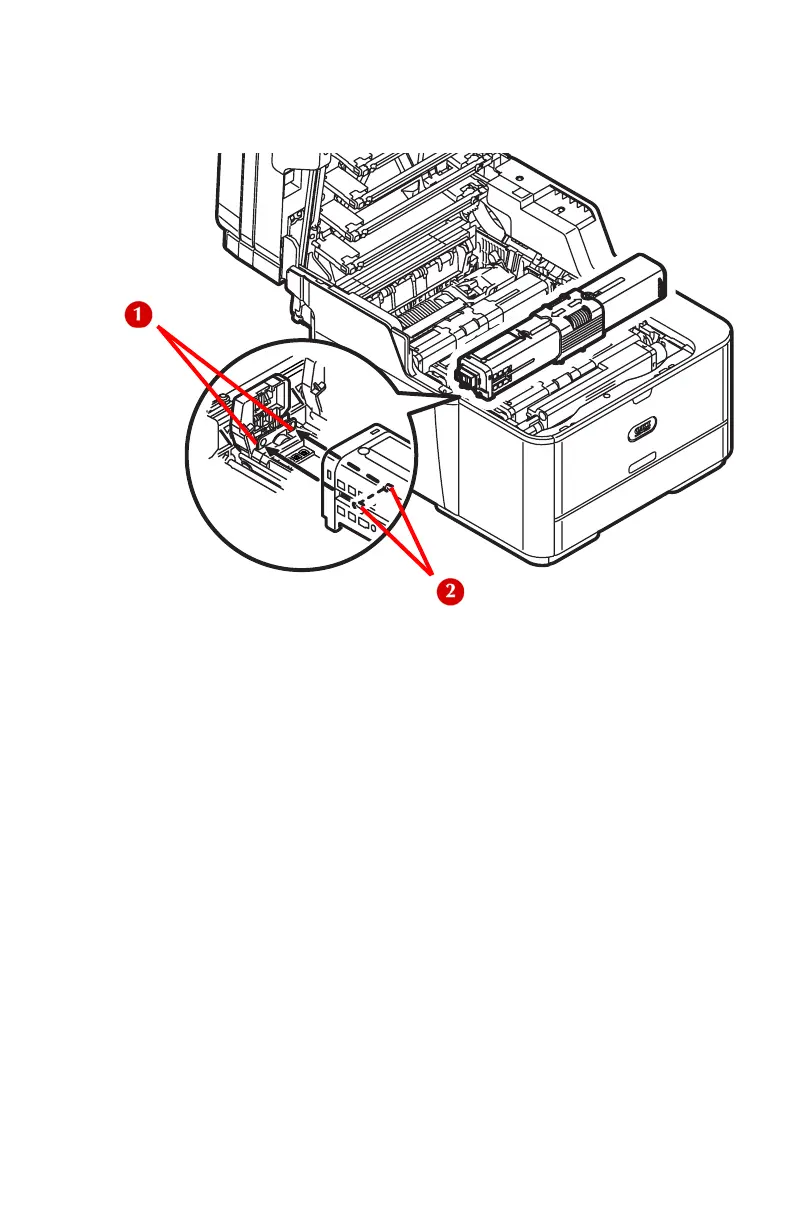 1

2