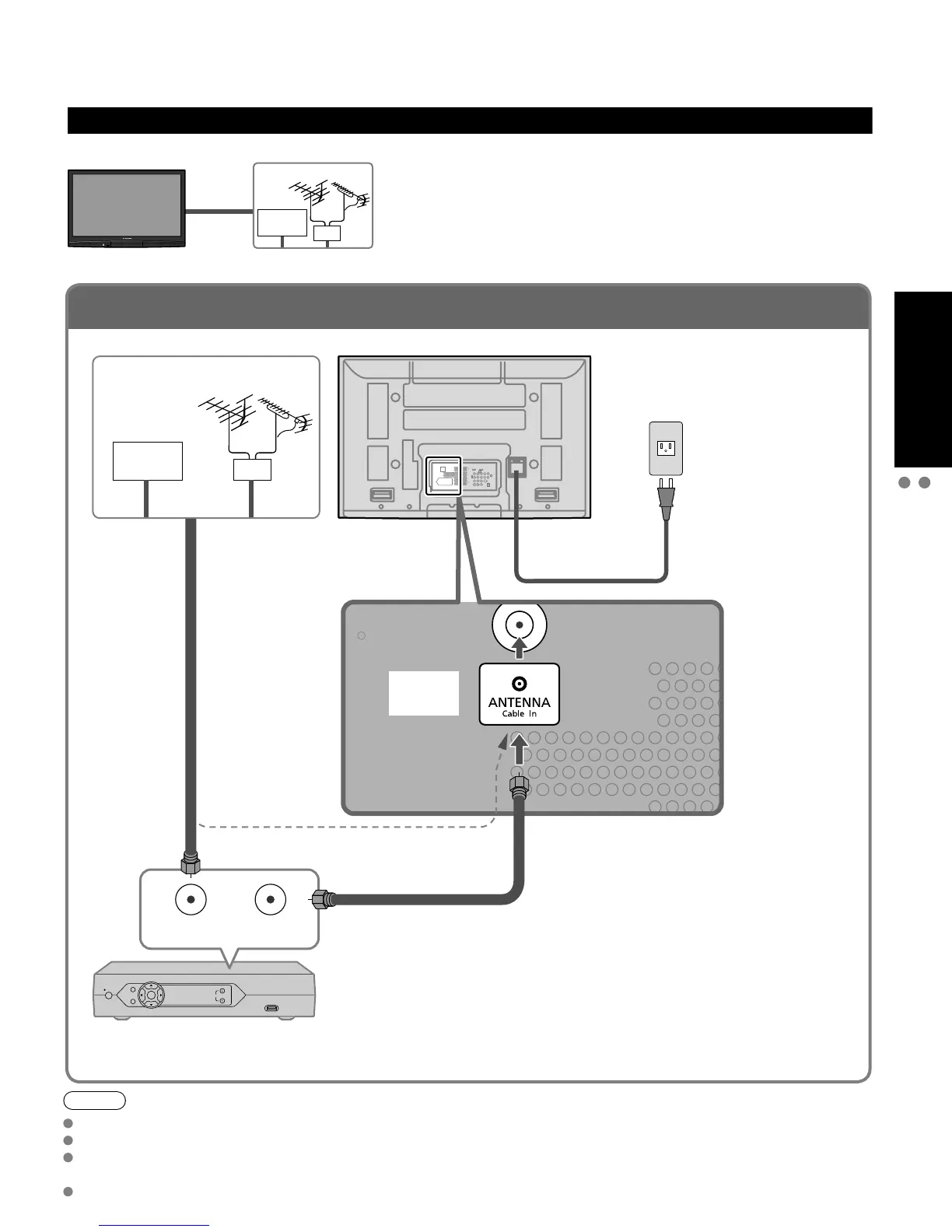 ANTENNA
Cable In