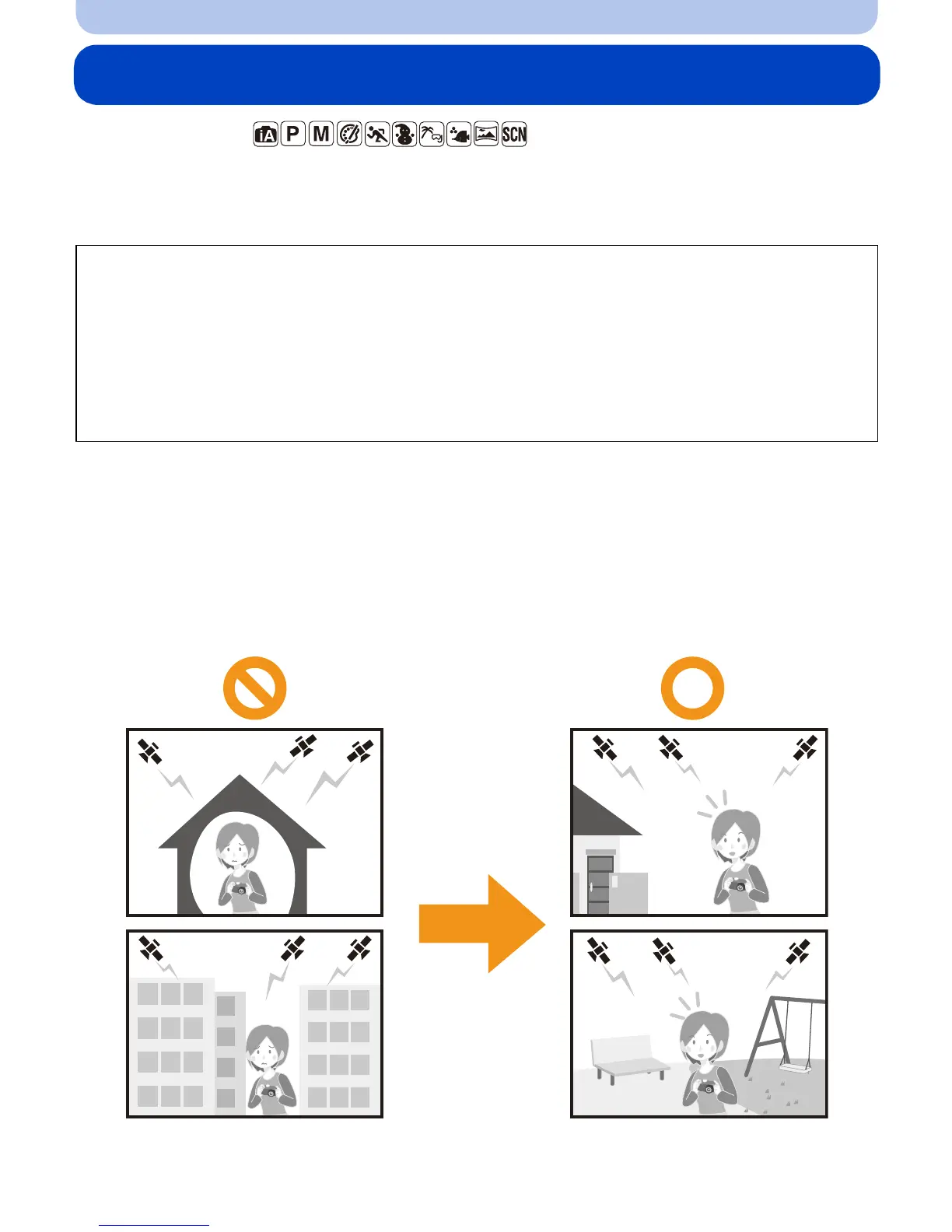 iA P M SCN