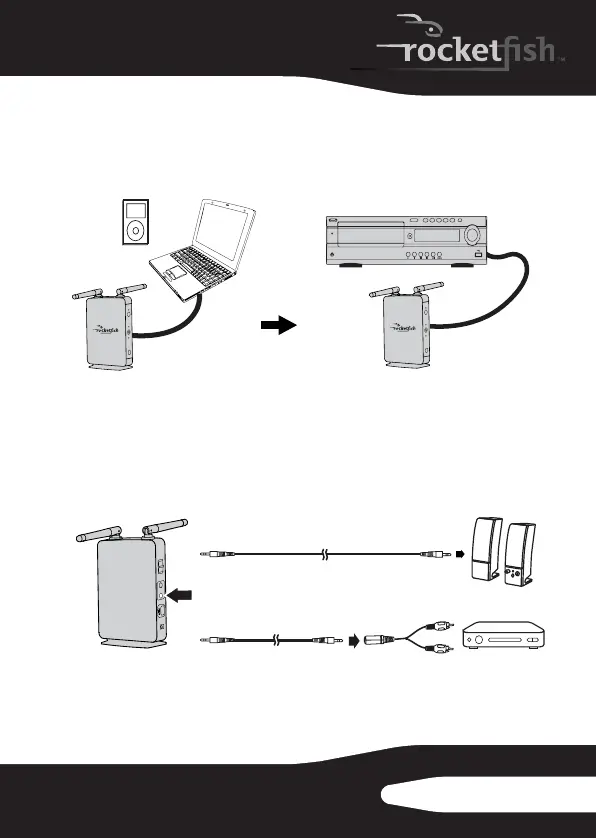 rocketfish™