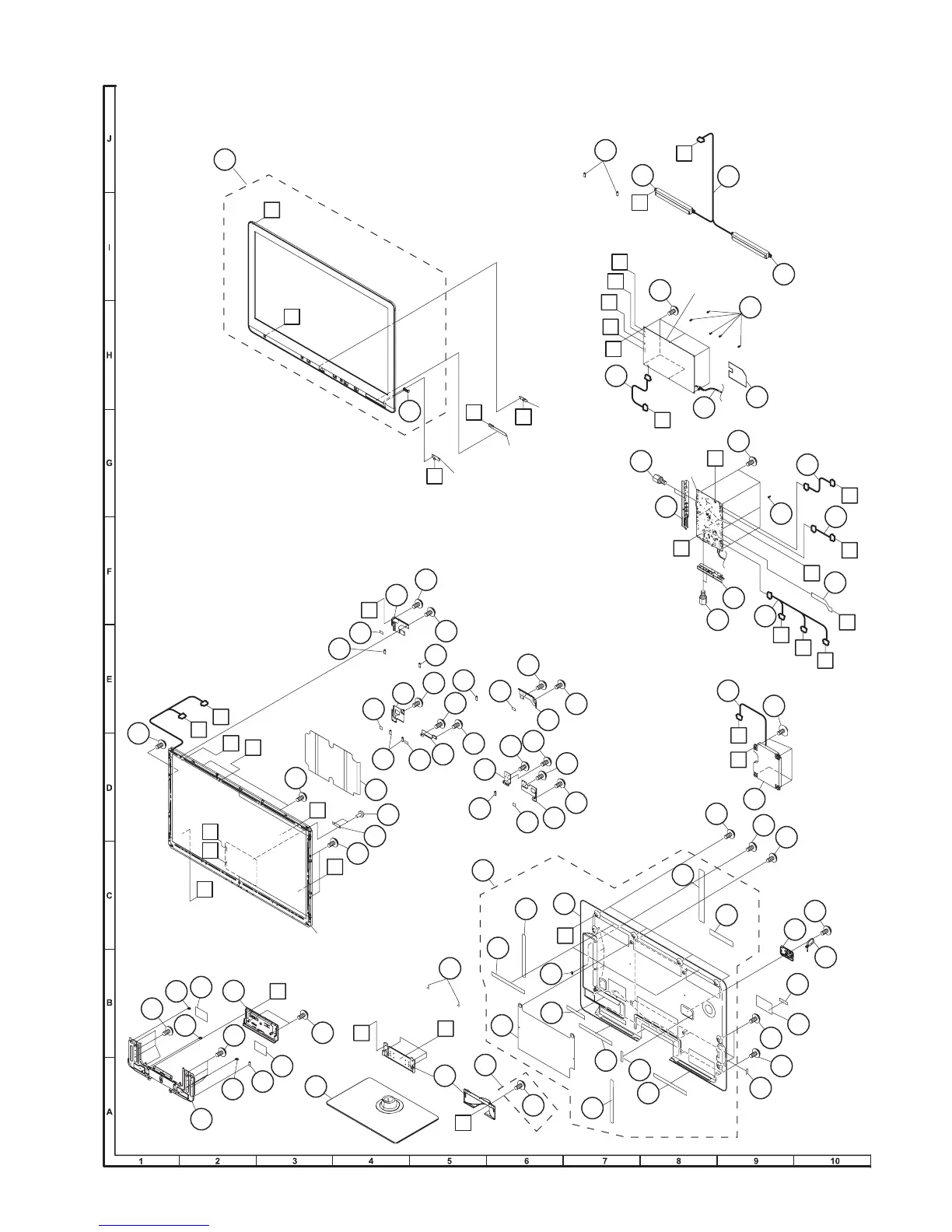 J

I

H

G

F

E

D

C

B

A

1 2 3 4 5 6 7 8 9 10