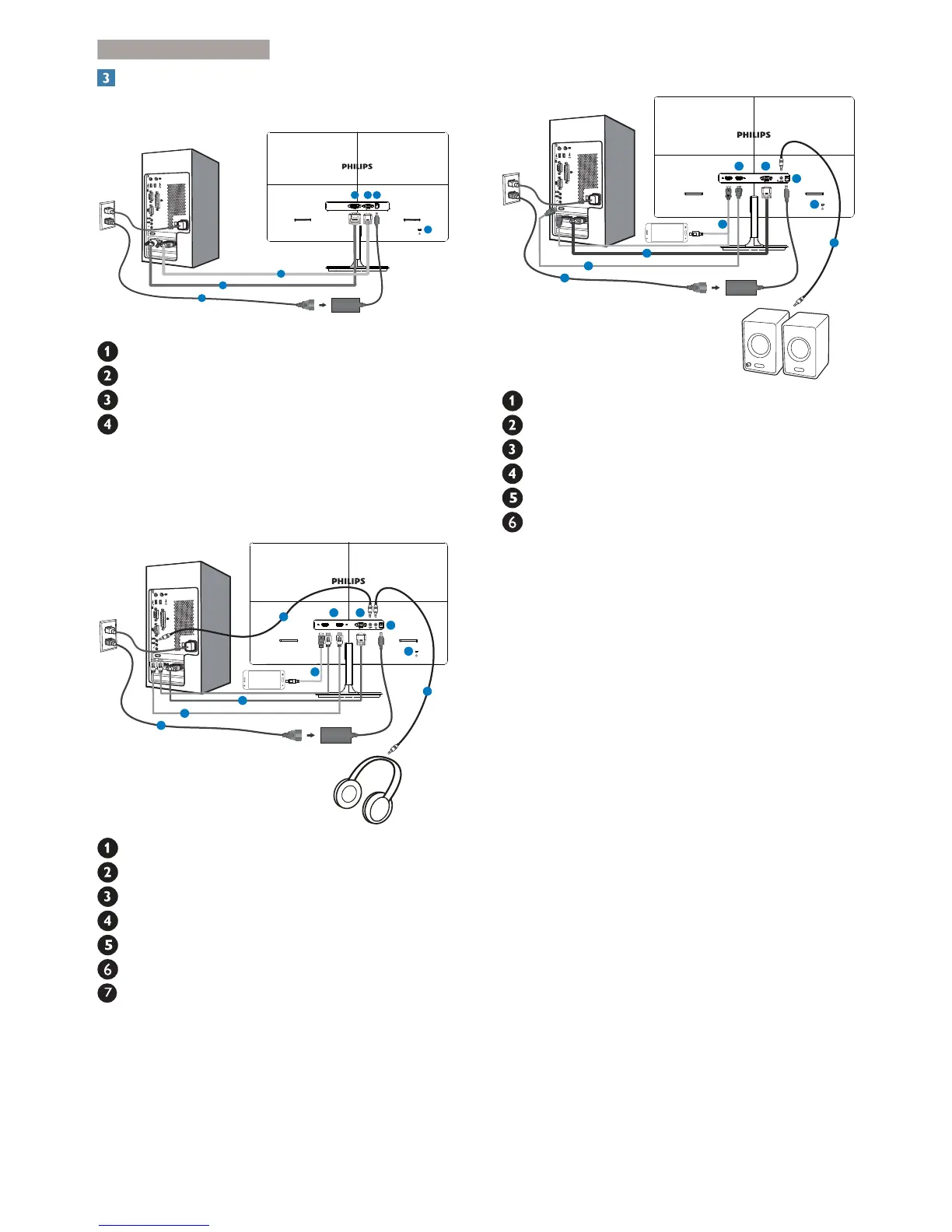 3

PHILIPS

1
2
3
4

PHILIPS

1
2
3
4
5
6
7

PHILIPS

1
2
3
4
5
6