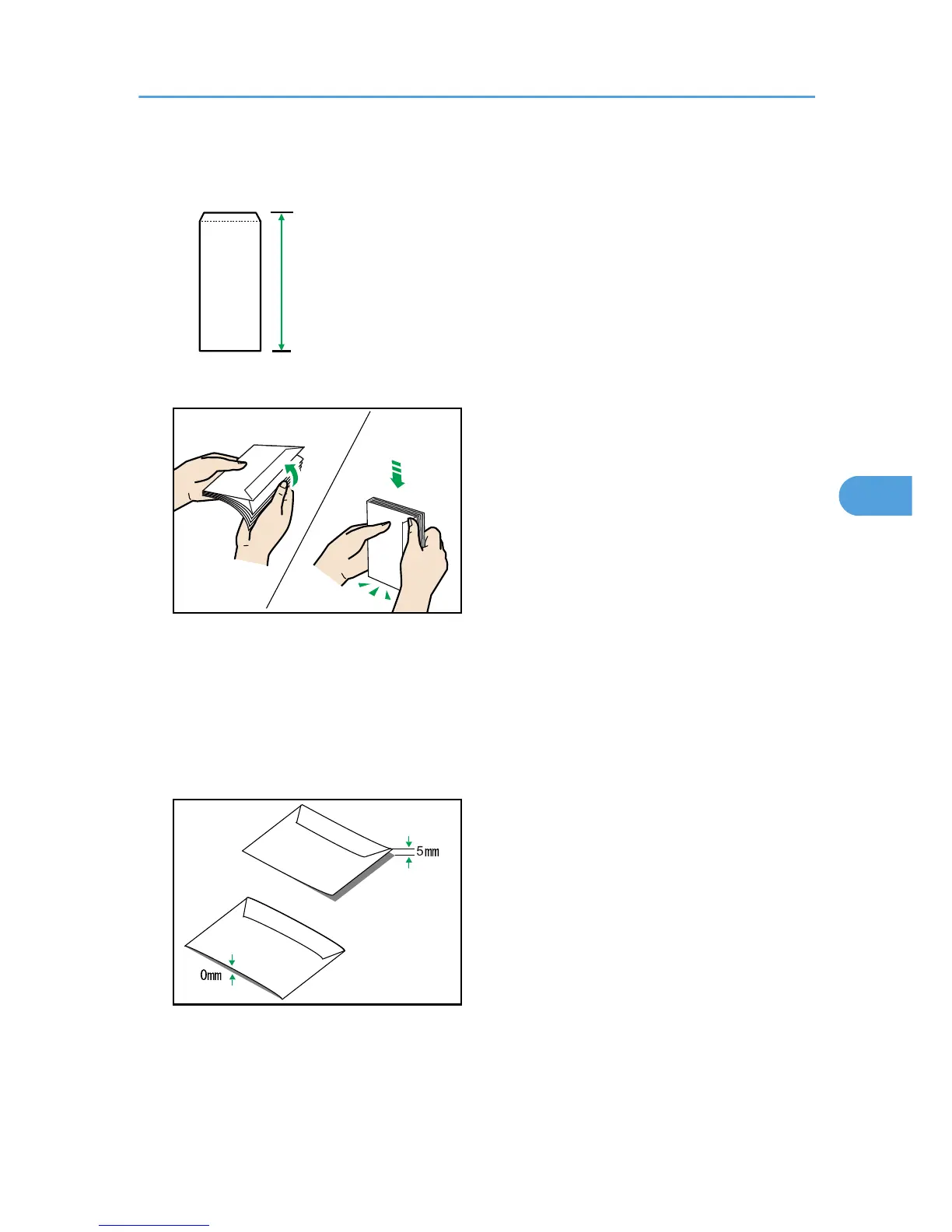 5mm

0mm