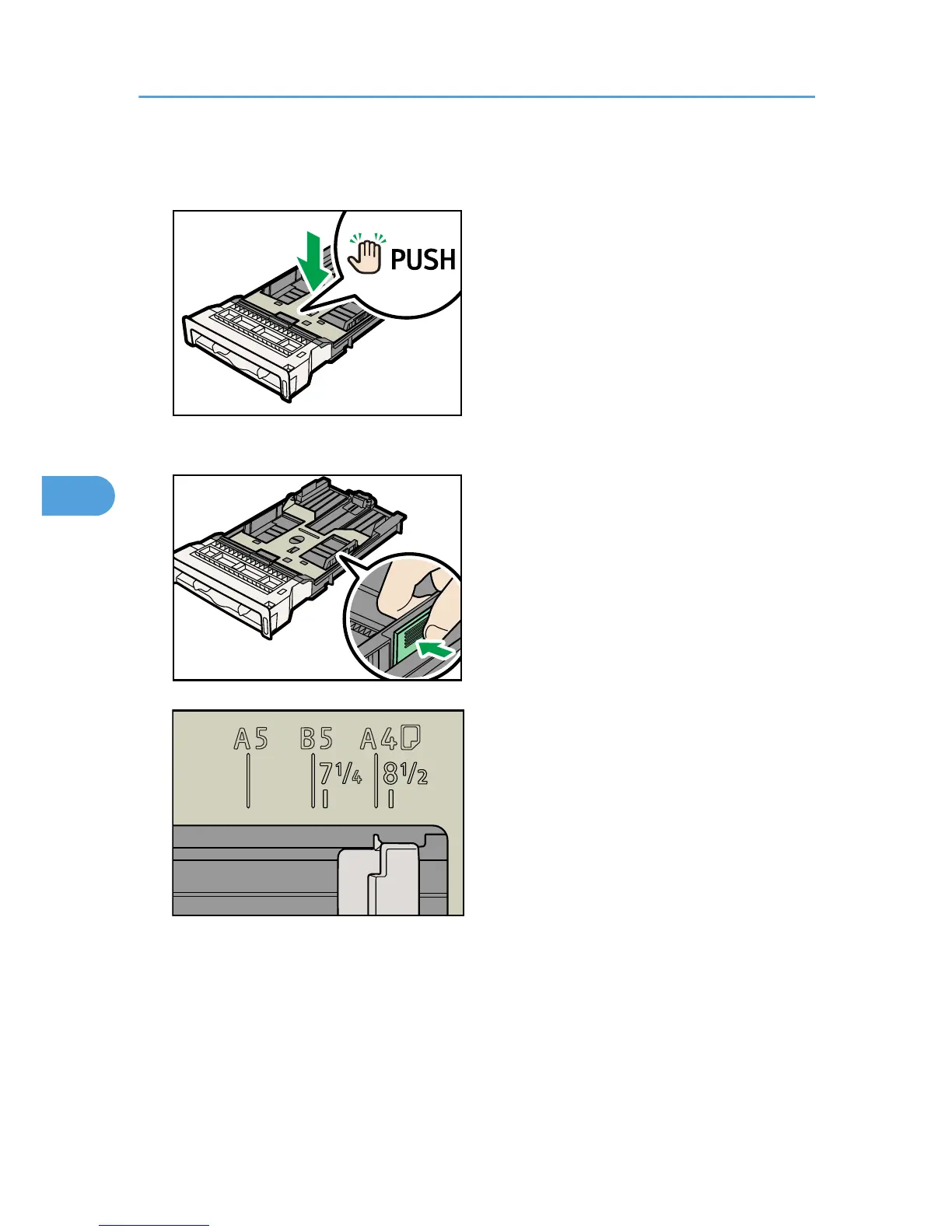 PUSH

A5 B5 A4
$7\frac{1}{4}$ $8\frac{1}{2}$