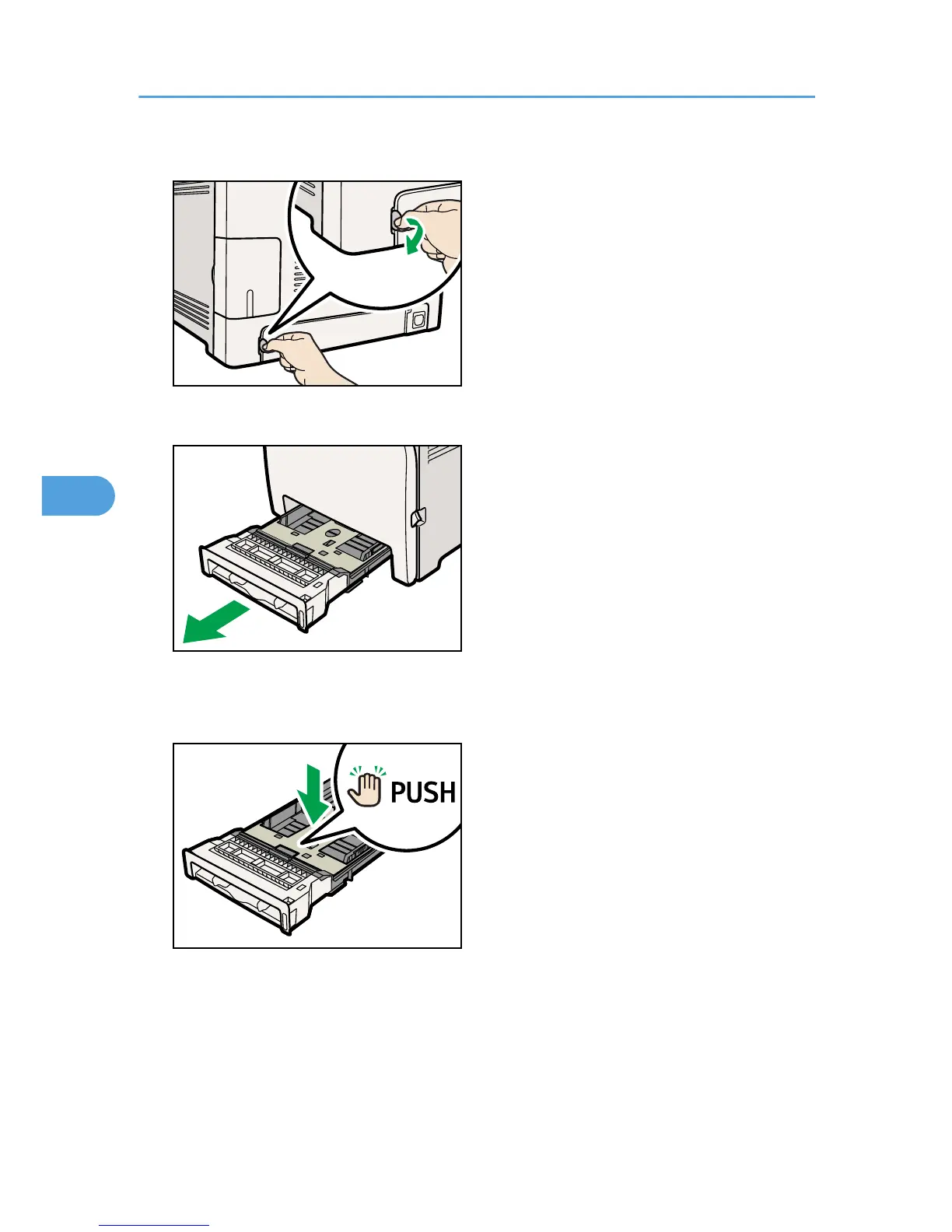 PUSH