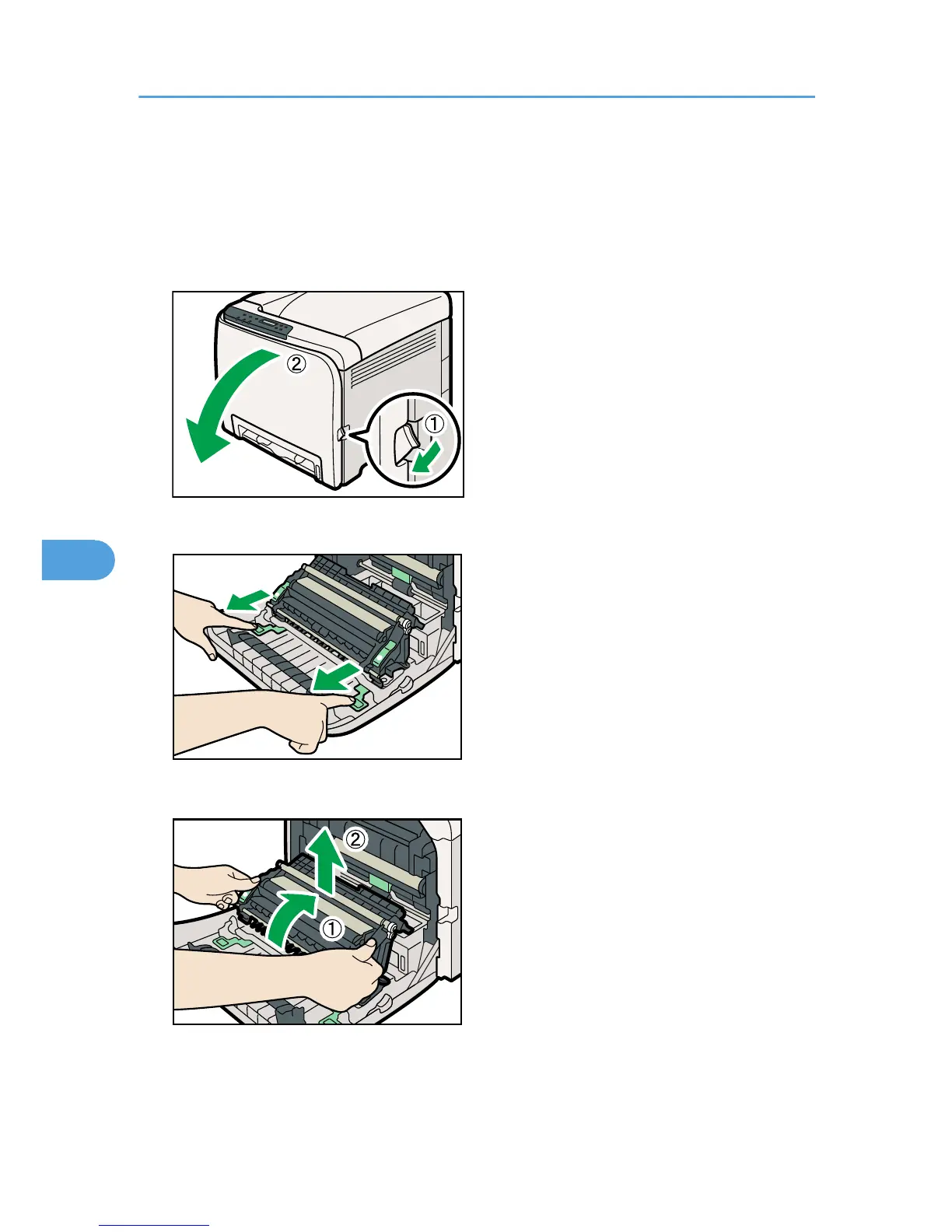 ②

①

②

①