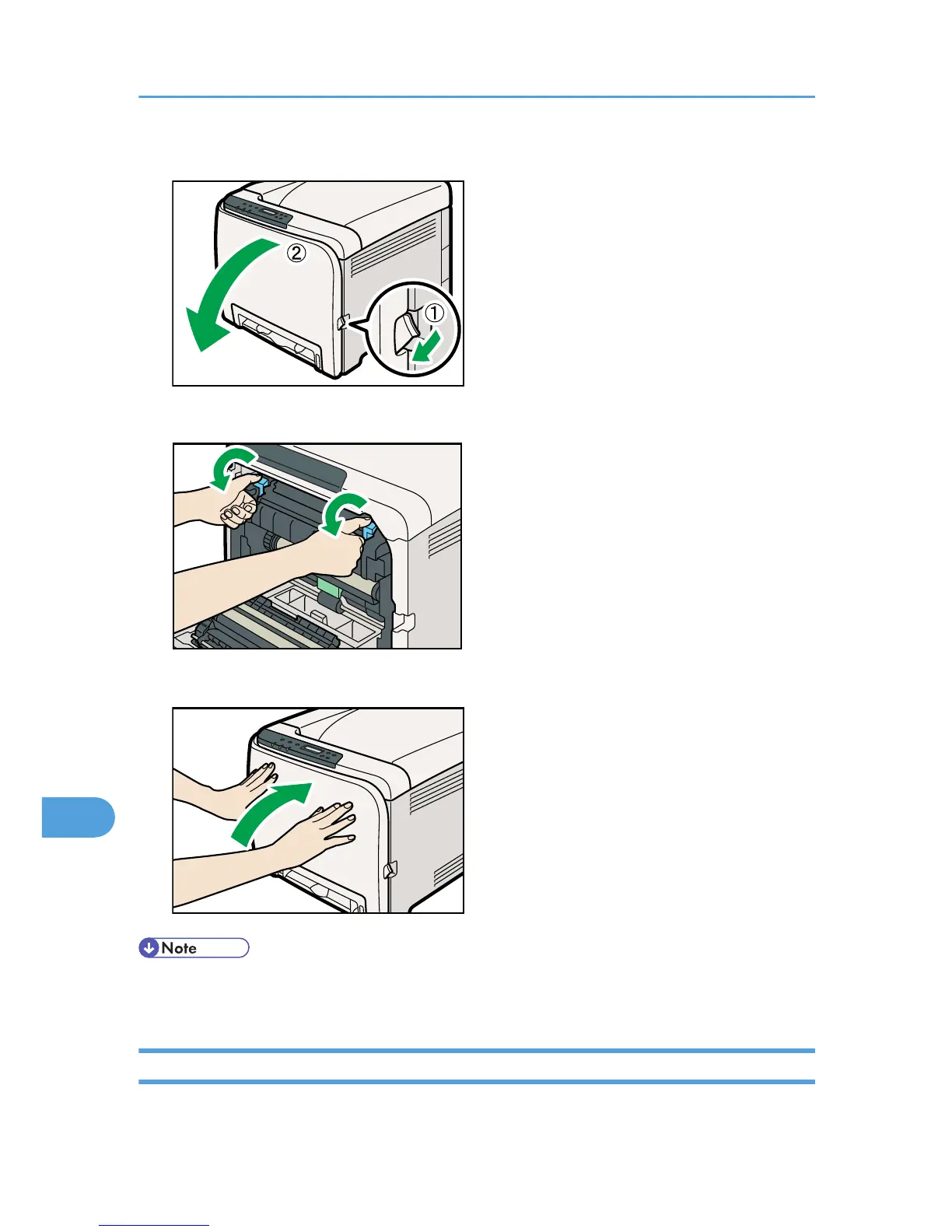 ②

①

Note