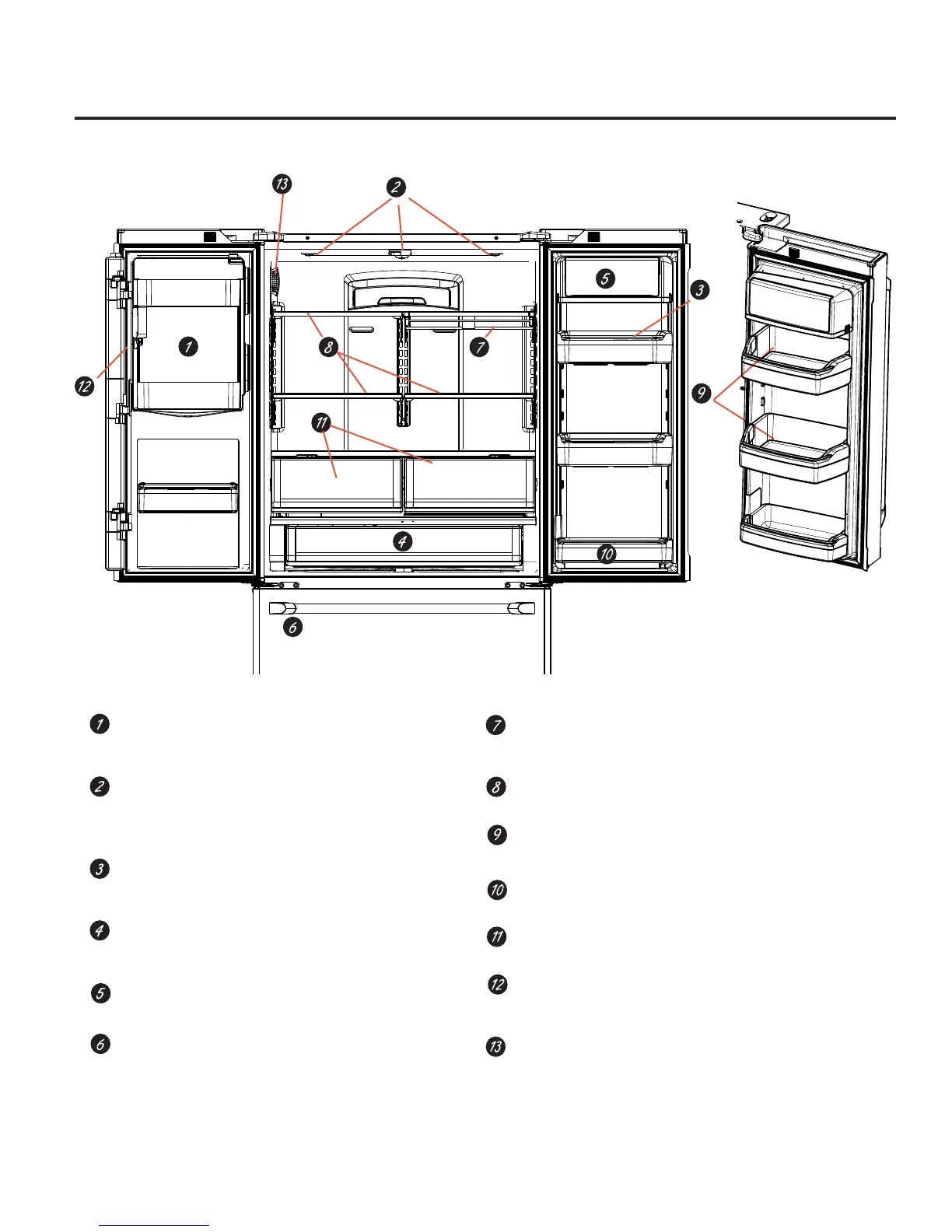 13
2
5
3
1
8
7
12
9
11
4
10
6

1
2
3
4
5
6
7
8
9
10
11
12
13