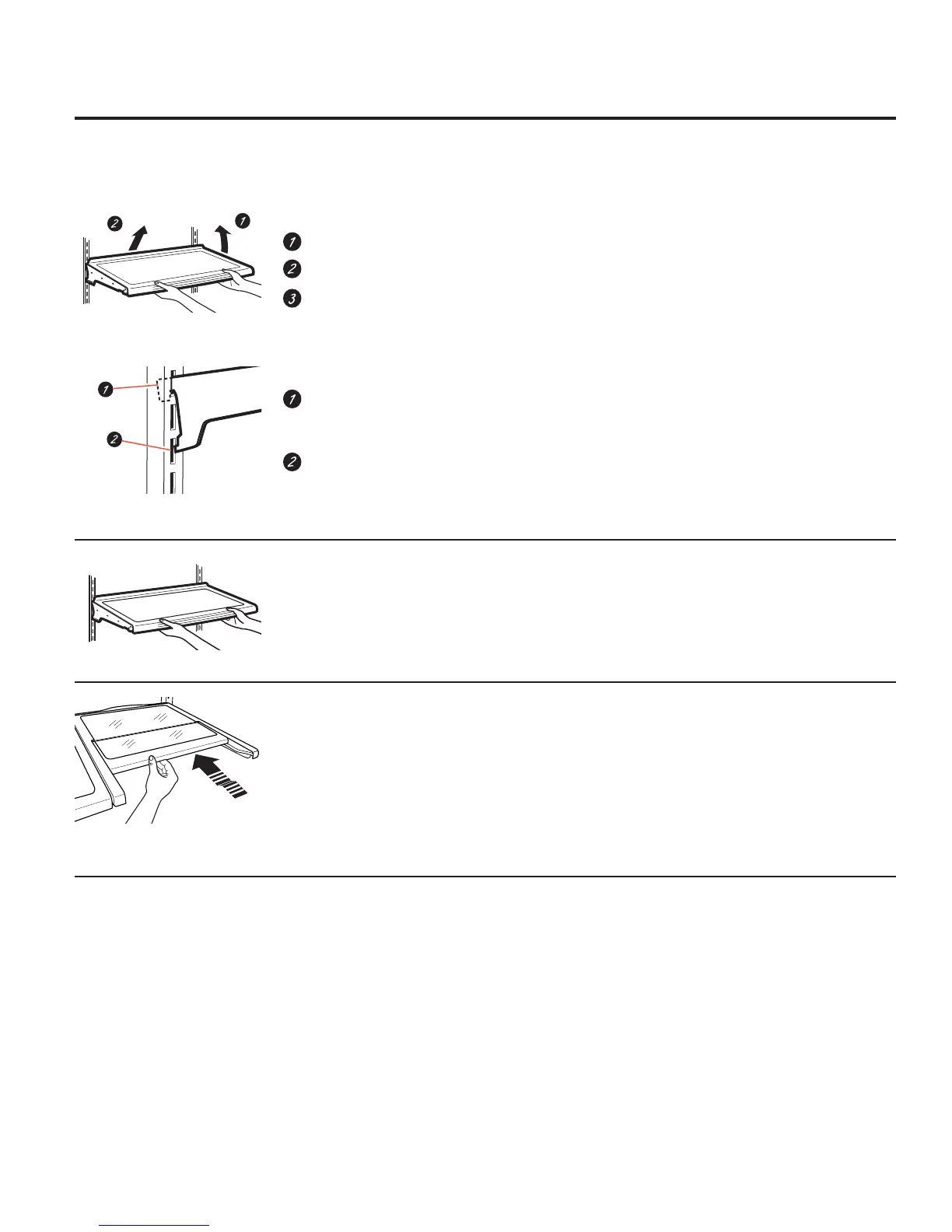 2 1

1

2

3

1

2

1

2