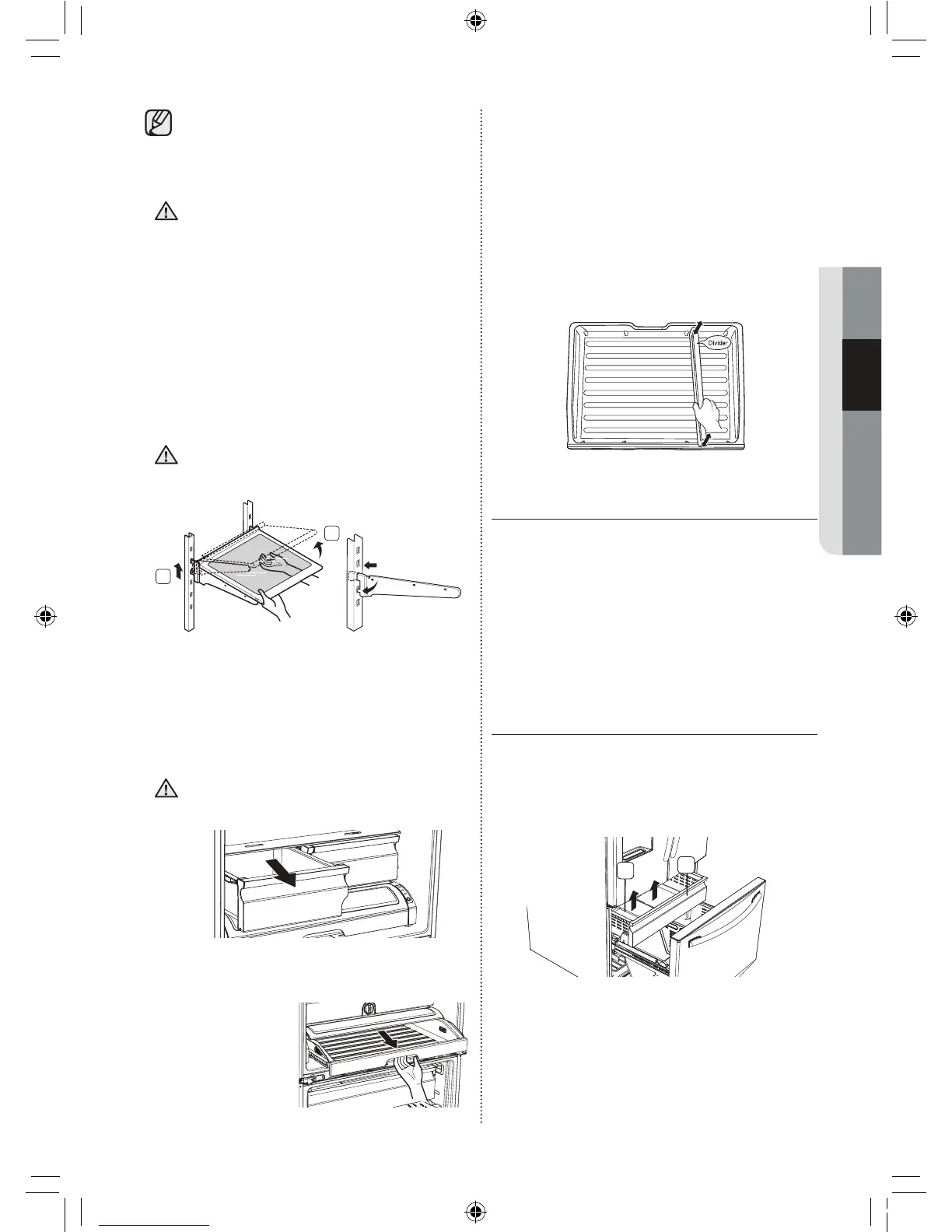 Divider