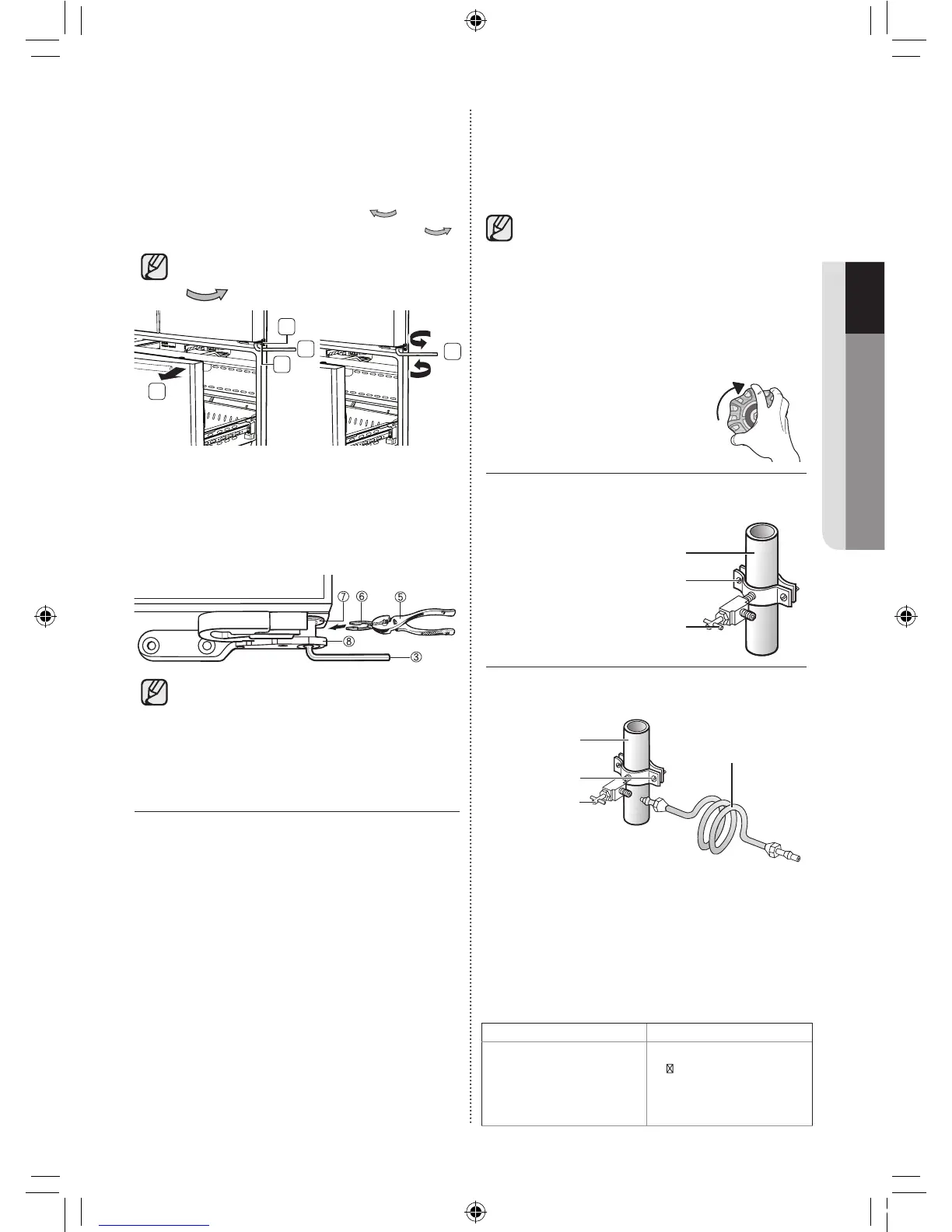 ⑦ ⑥ ⑤

⑧

③