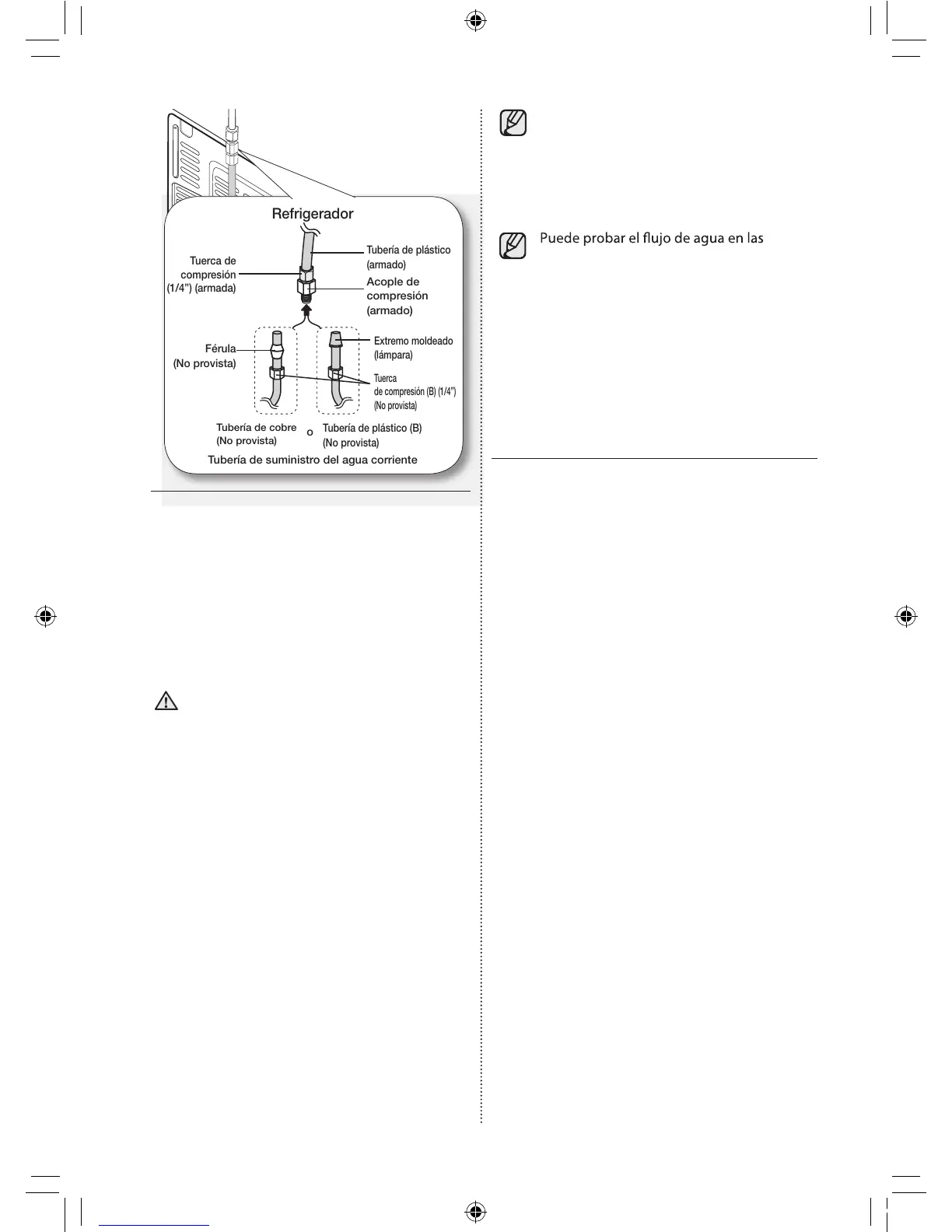 Refrigerador

Tuerca de compresión (1/4") (armada)

Tubería de plástico (armado)

Acople de compresión (armado)

Férula (No provista)

Extremo moldeado (lámpara)

Tuerca de compresión (B) (1/4") (No provista)

Tubería de cobre (No provista)

o

Tubería de plástico (B) (No provista)

Tubería de suministro del agua corriente

Puede probar el flujo de agua en las