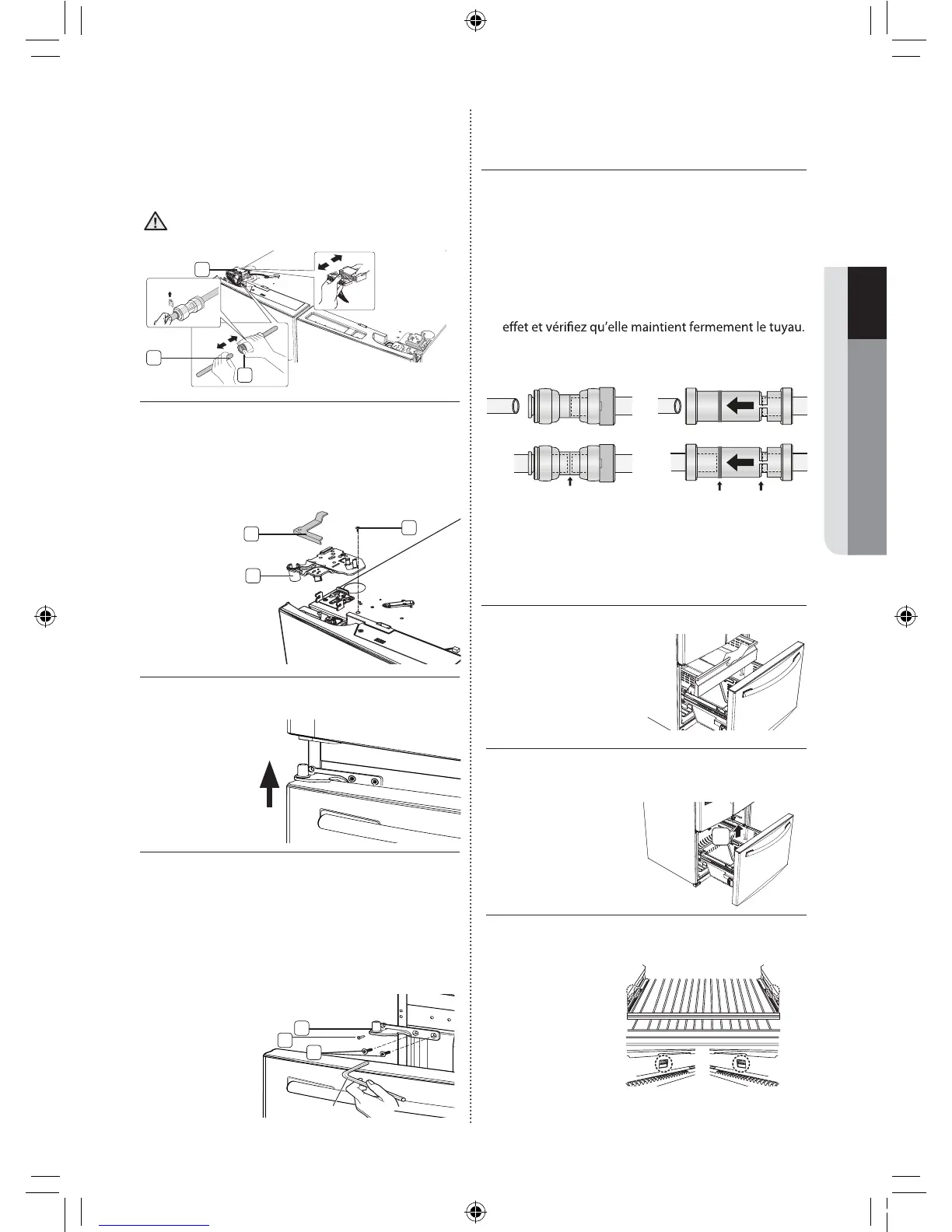 effet et vérifiez qu'elle maintient fermement le tuyau.