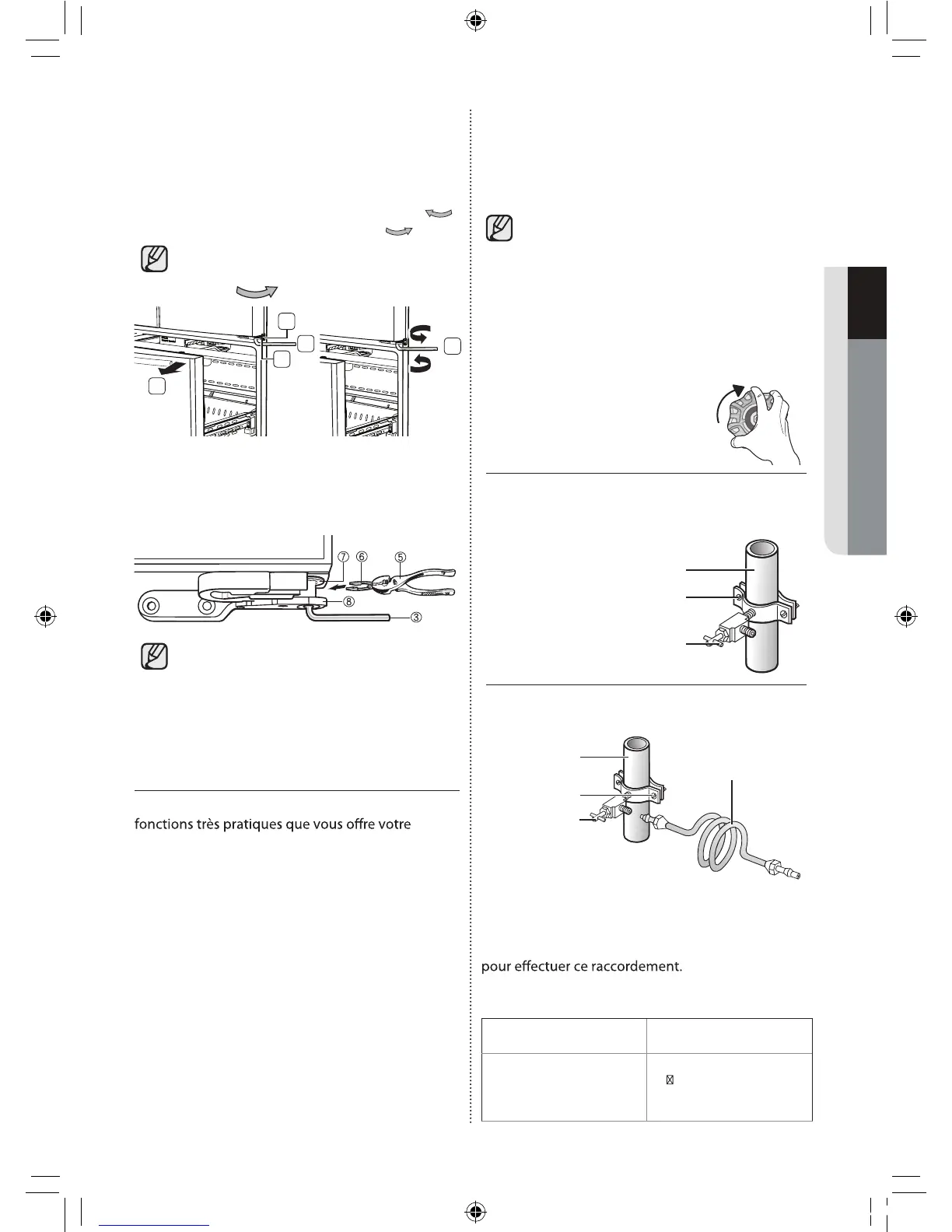 ⑦ ⑥ ⑤

⑧

③

fonctions très pratiques que vous offre votre

pour effectuer ce raccordement.