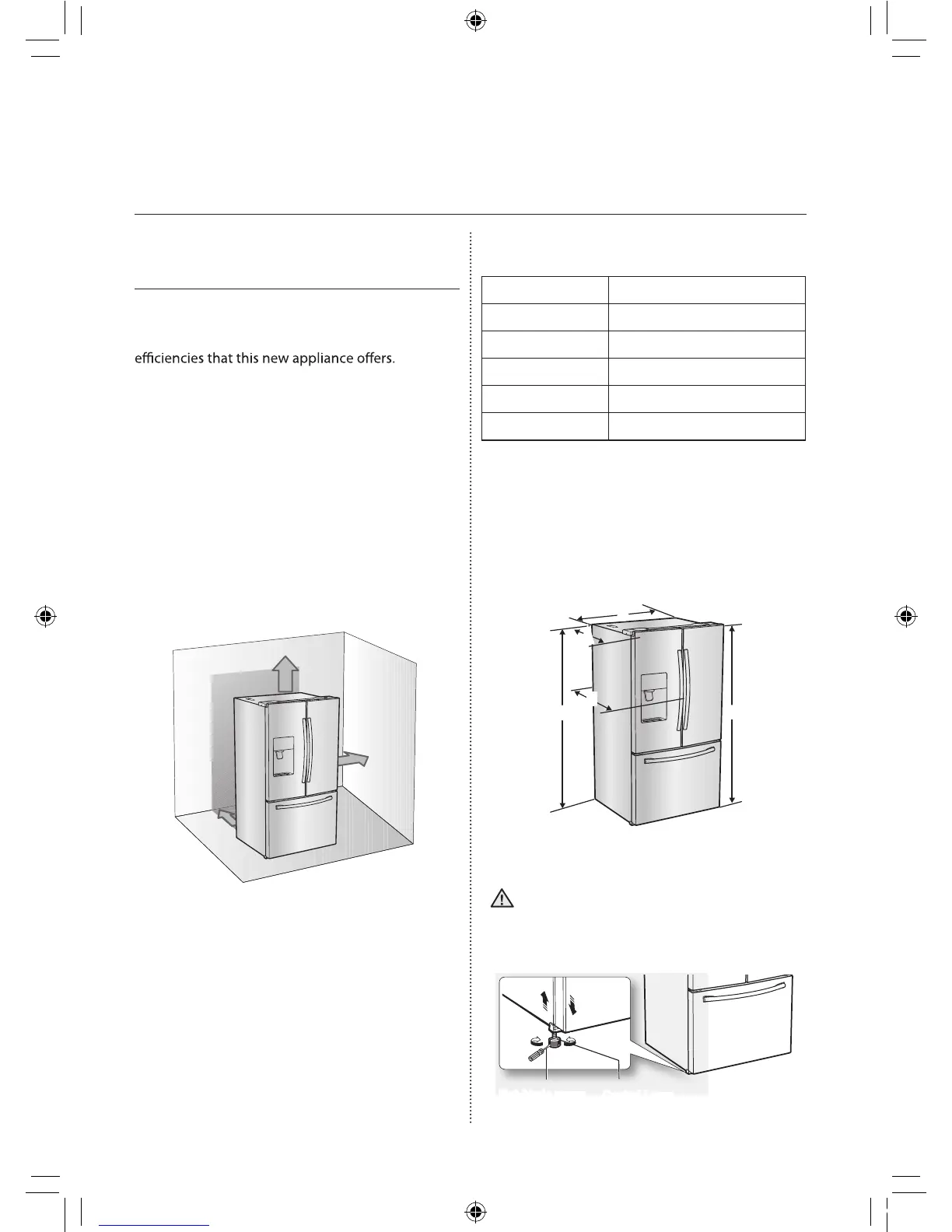 efficiencies that this new appliance offers.