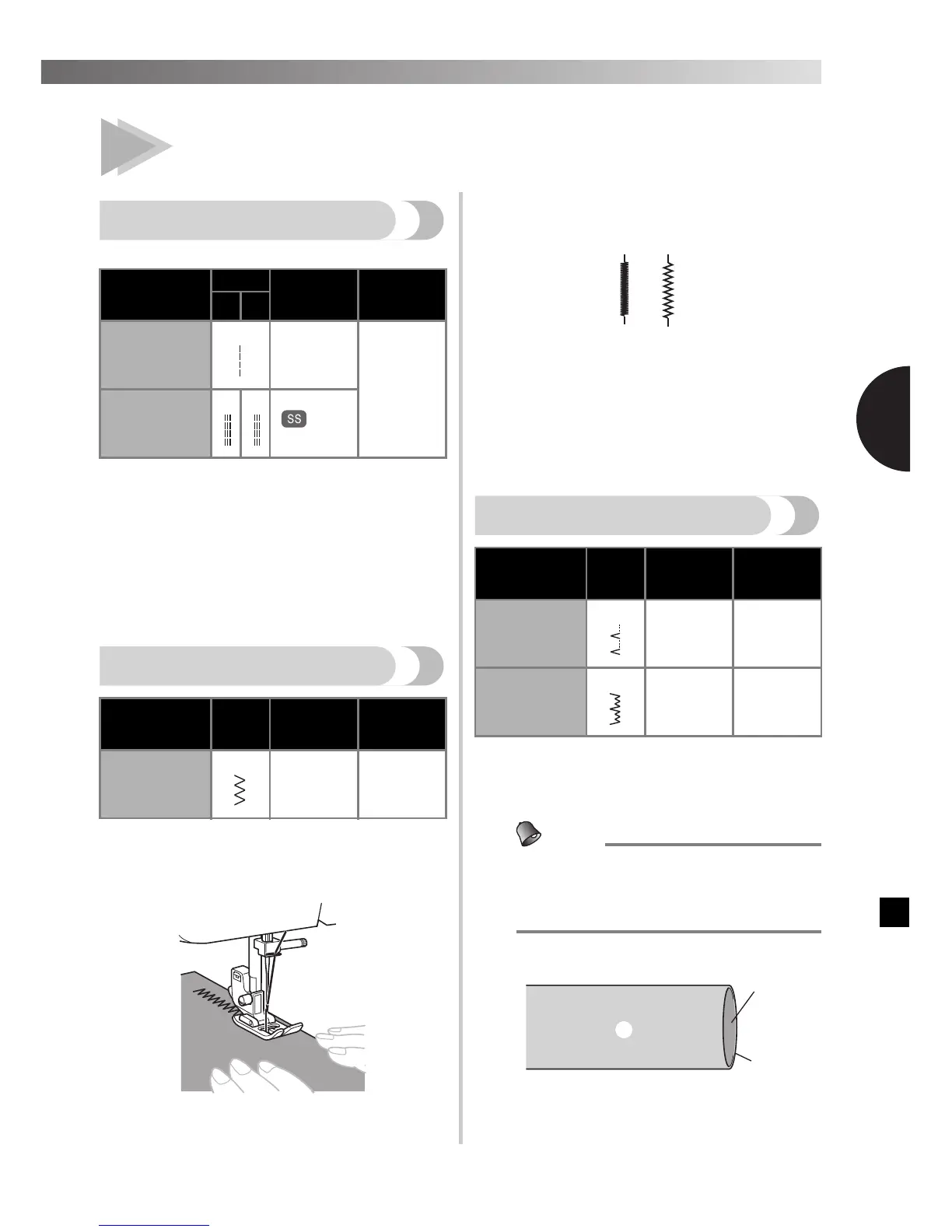 SS