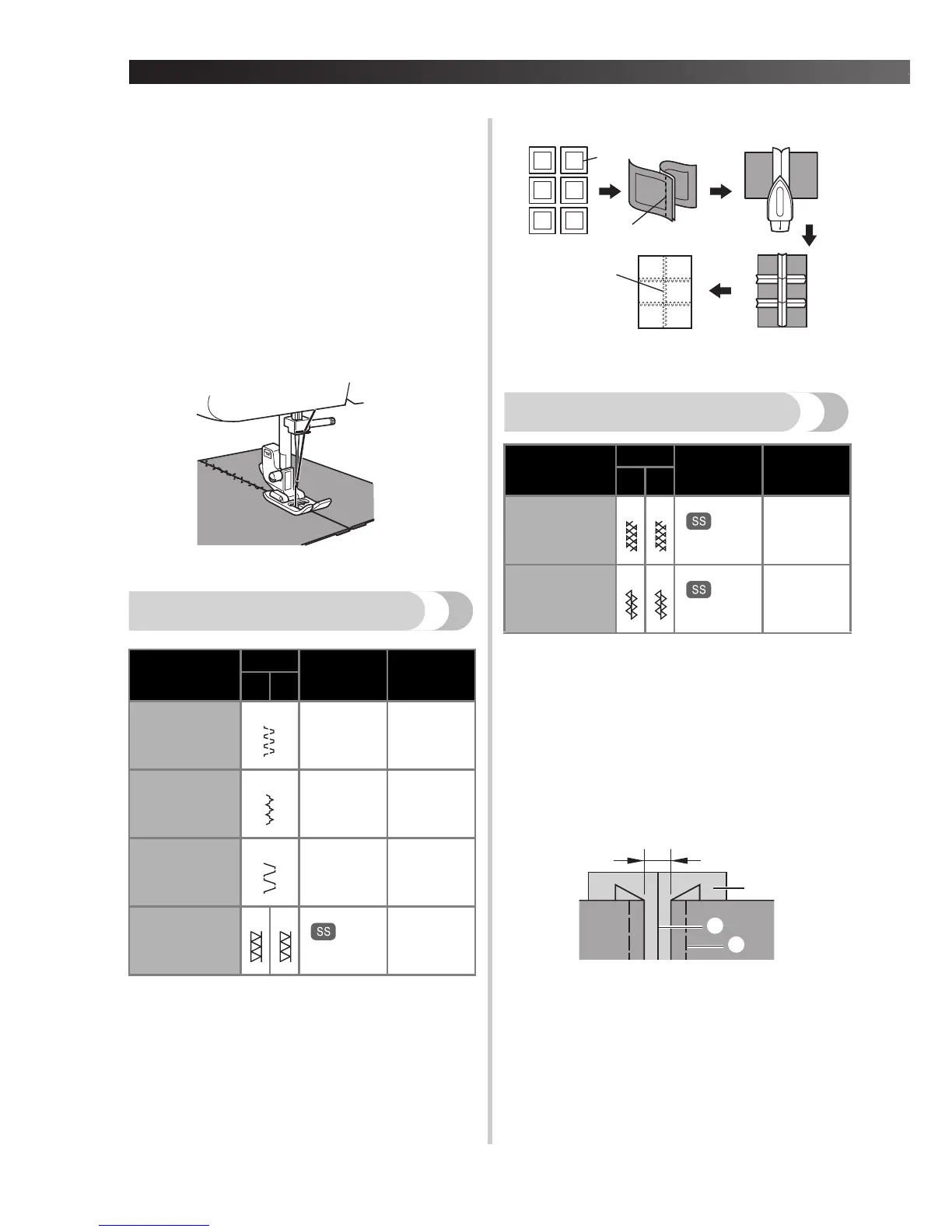 SS

SS

SS