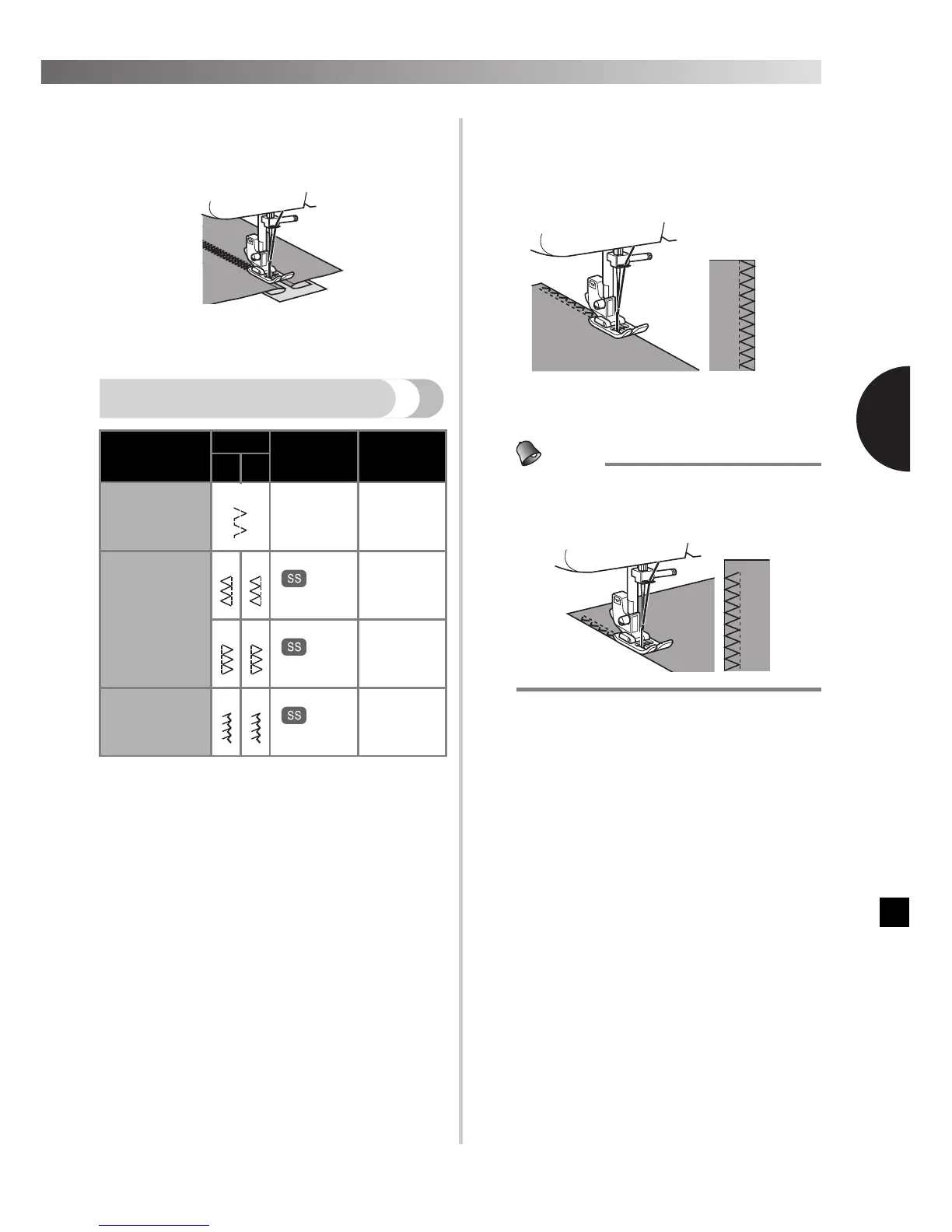 SS

SS

SS