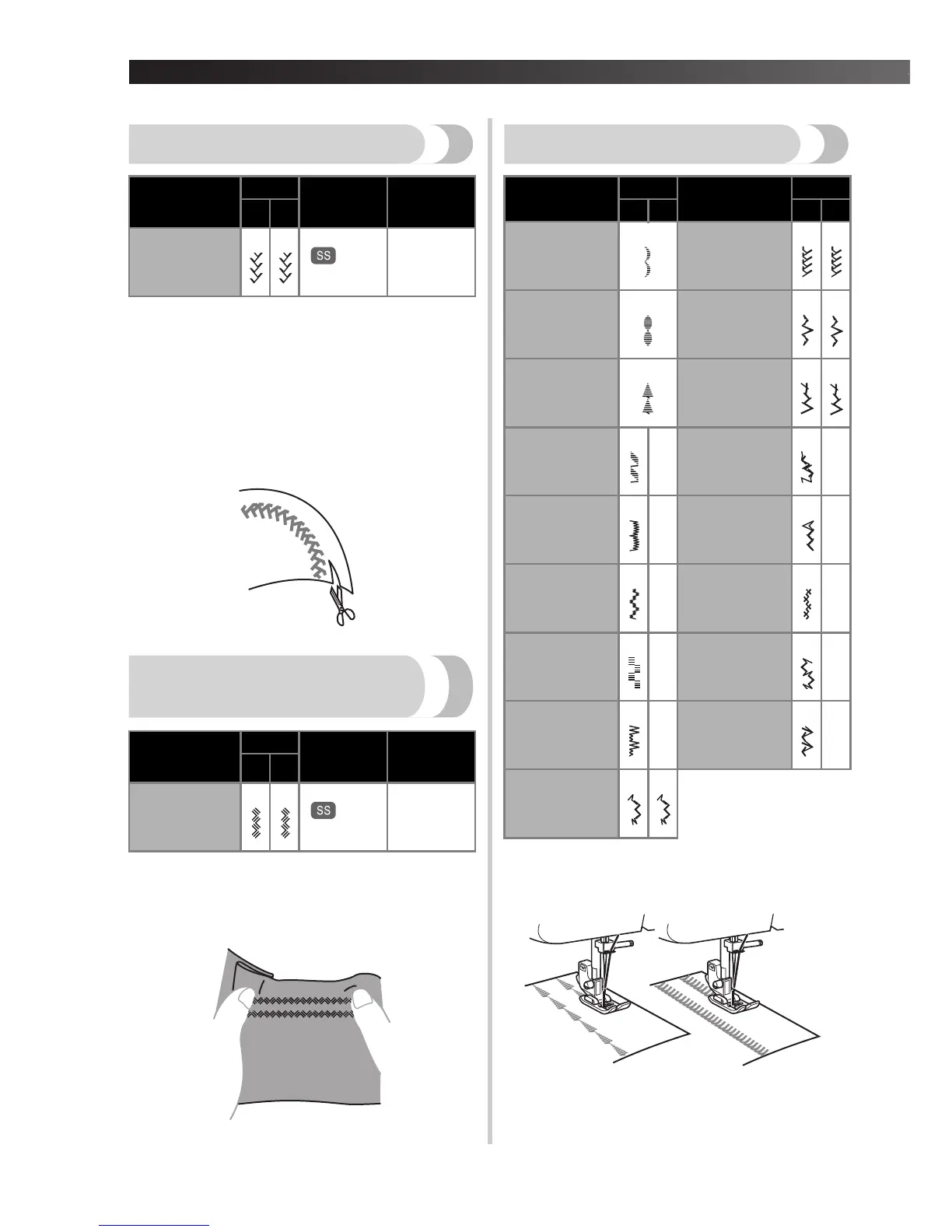 SS

SS