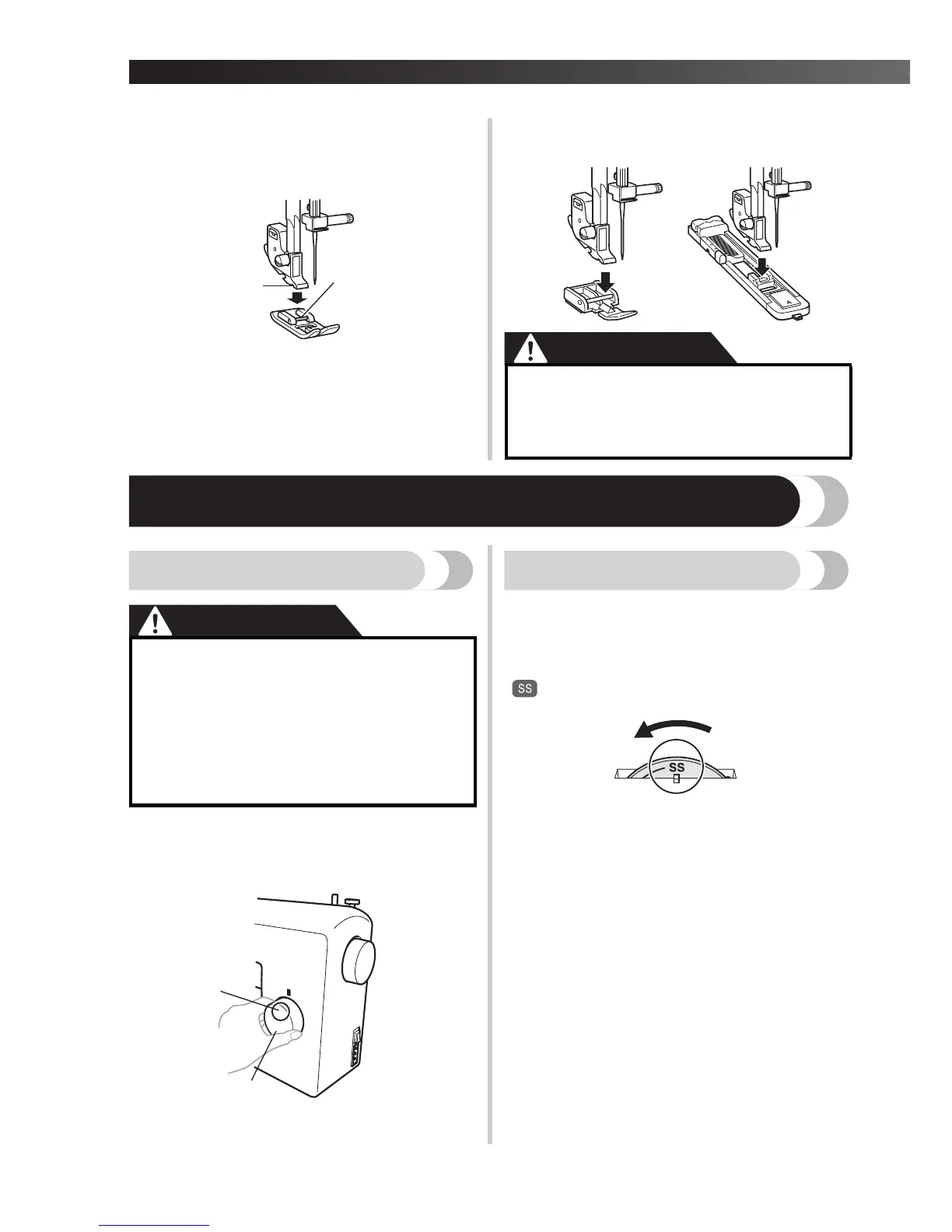 SS

SS

A