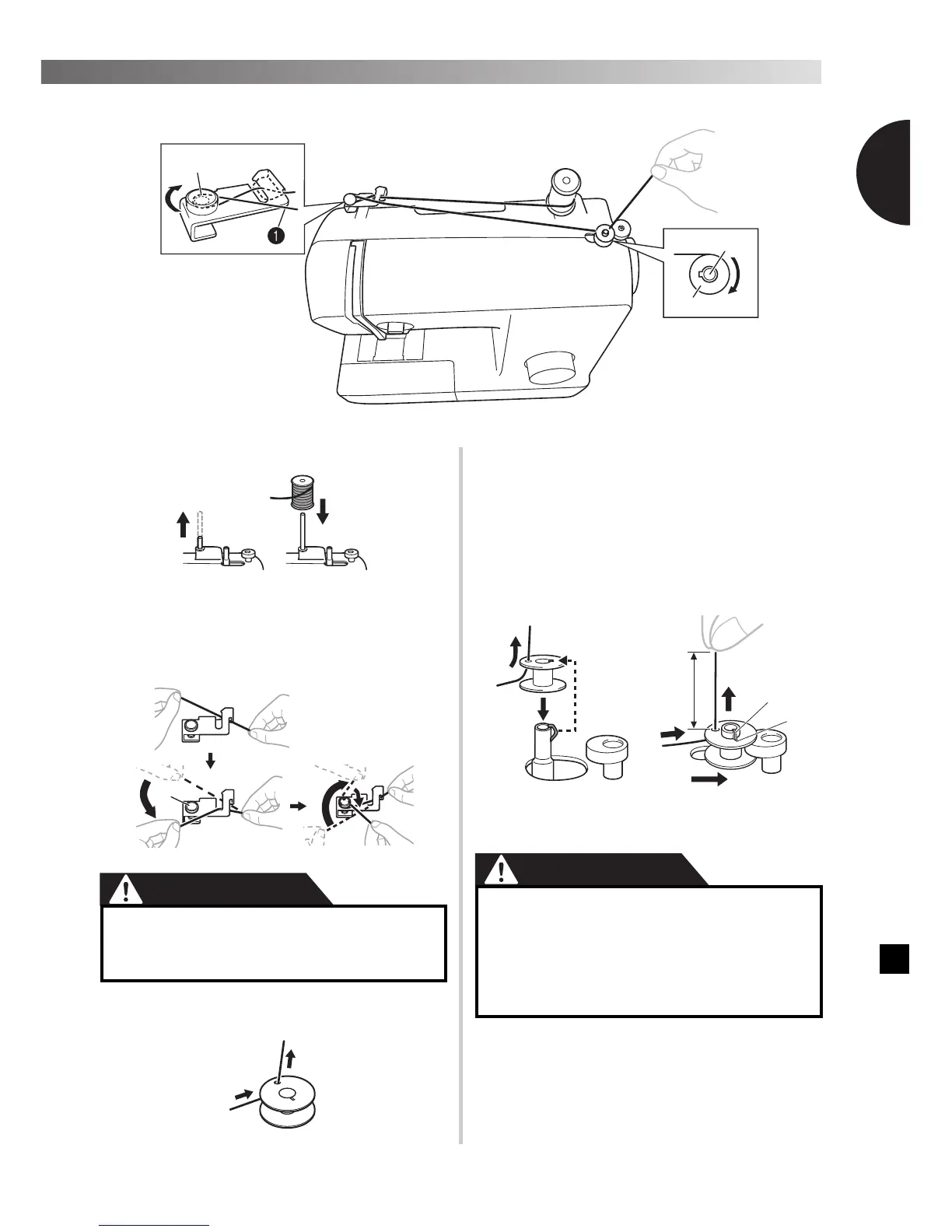 1