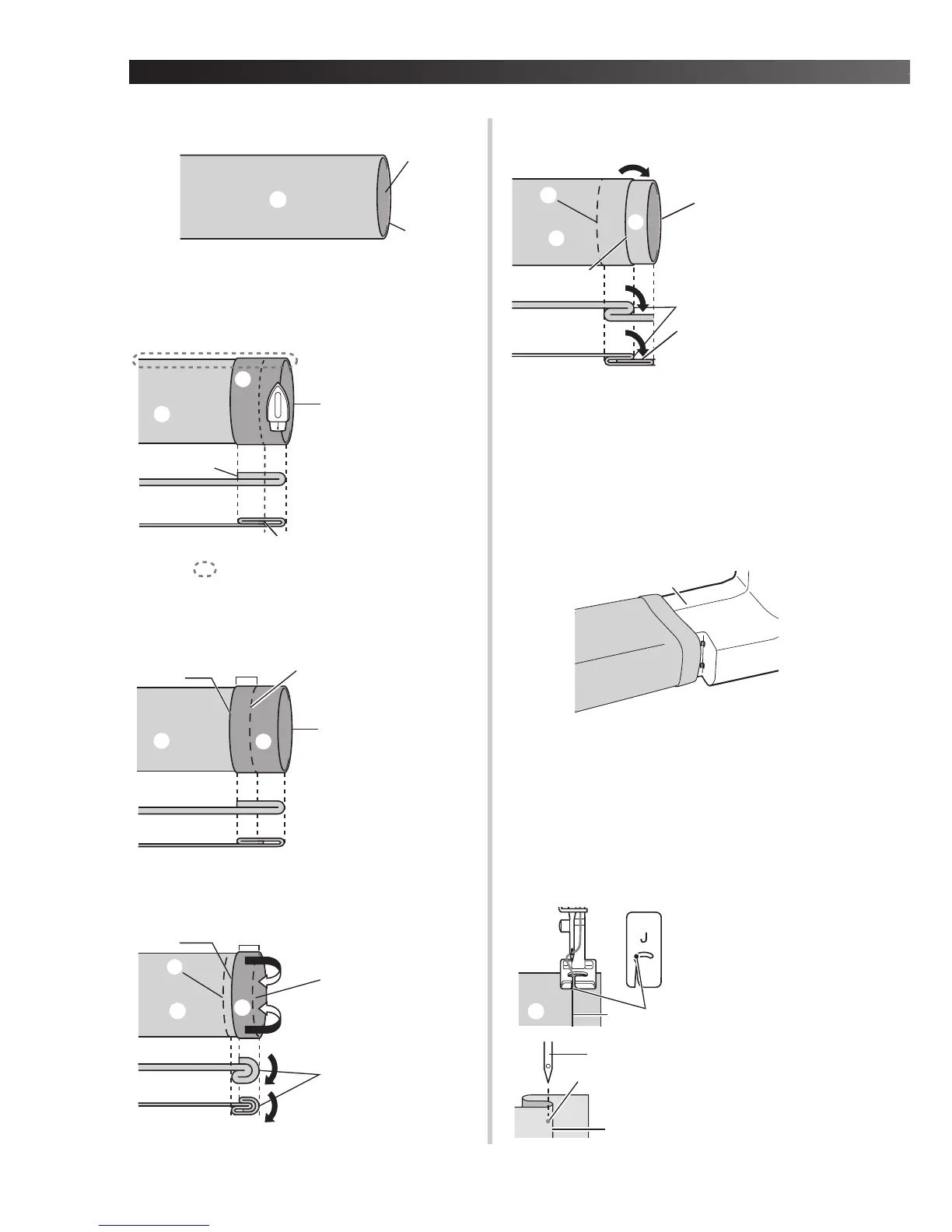 J