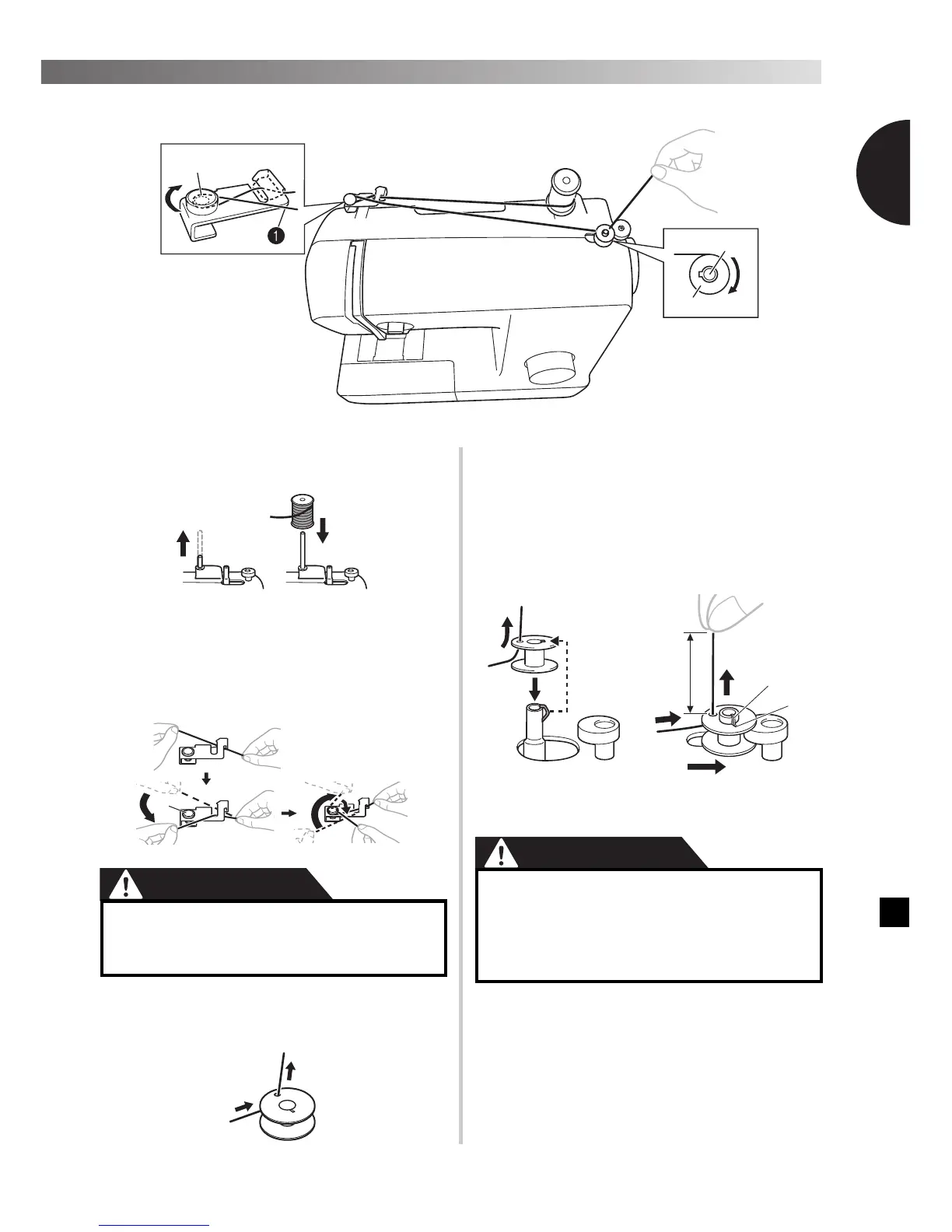 ❶